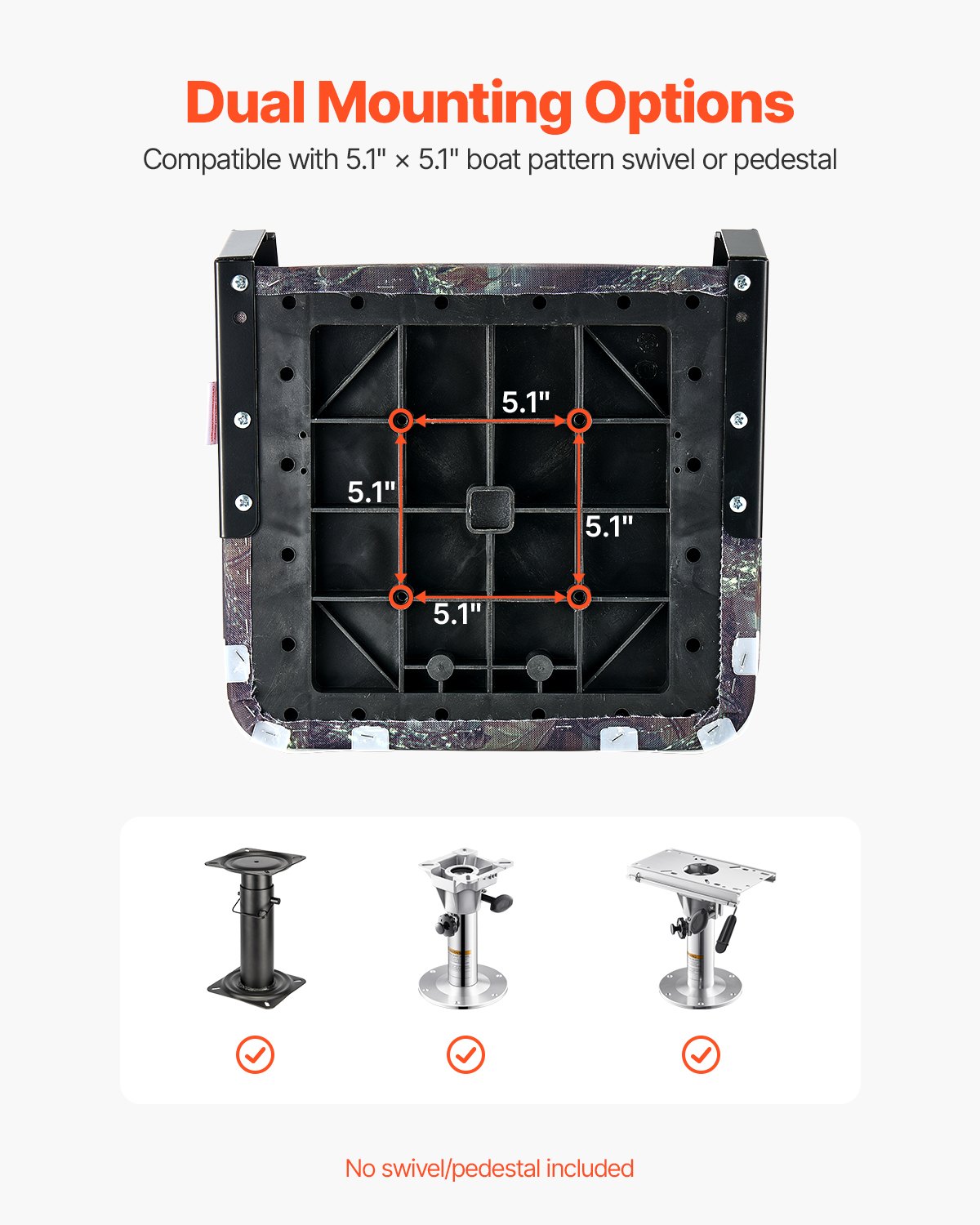 Dual Mounting Options

Compatible with 5.1" × 5.1" boat pattern swivel or pedestal

5.1"

5.1"

5.1"

5.1"

No swivel/pedestal included