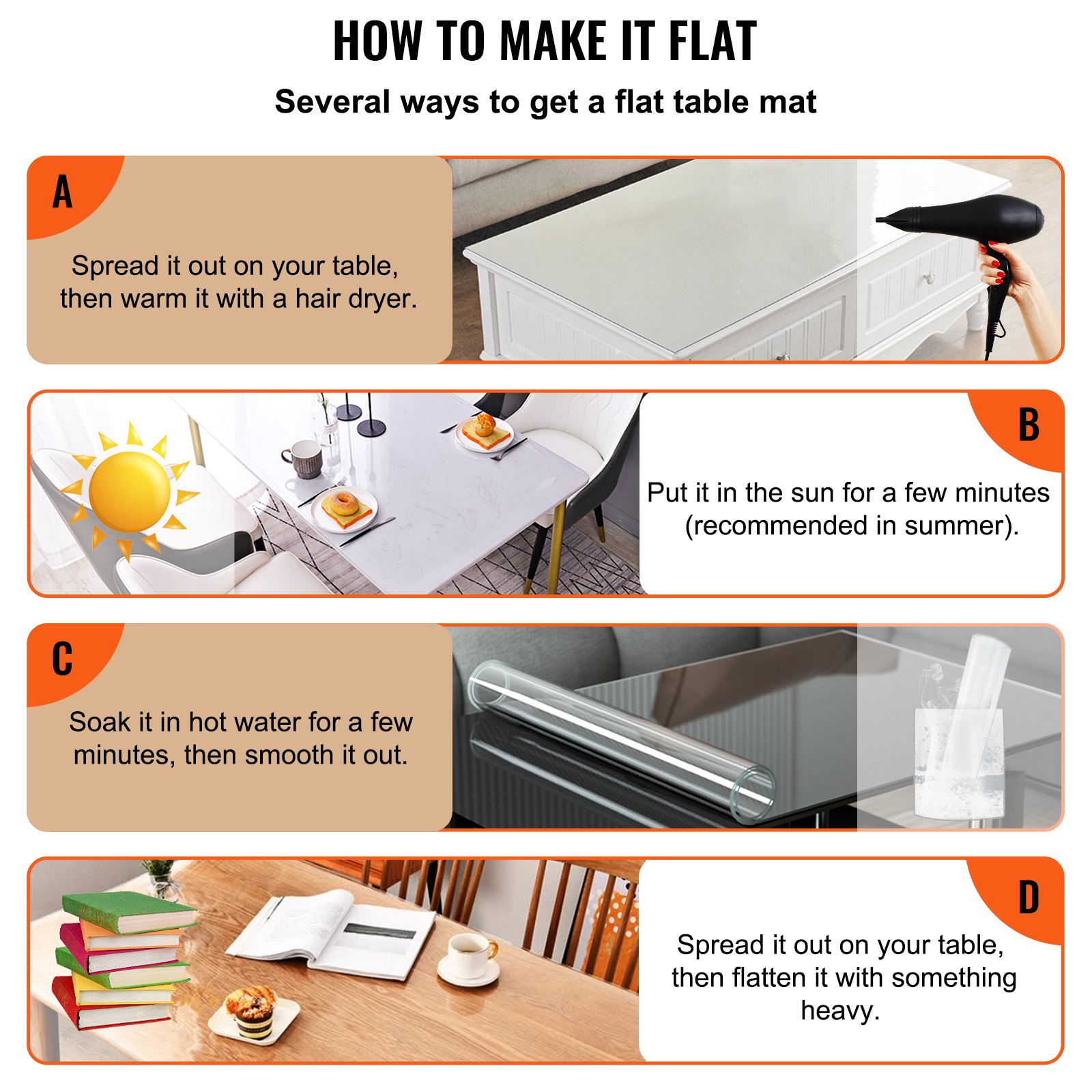 HOW TO MAKE IT FLAT

Several ways to get a flat table mat

A

Spread it out on your table, then warm it with a hair dryer.

B

Put it in the sun for a few minutes (recommended in summer).

C

Soak it in hot water for a few minutes, then smooth it out.

D

Spread it out on your table, then flatten it with something heavy.