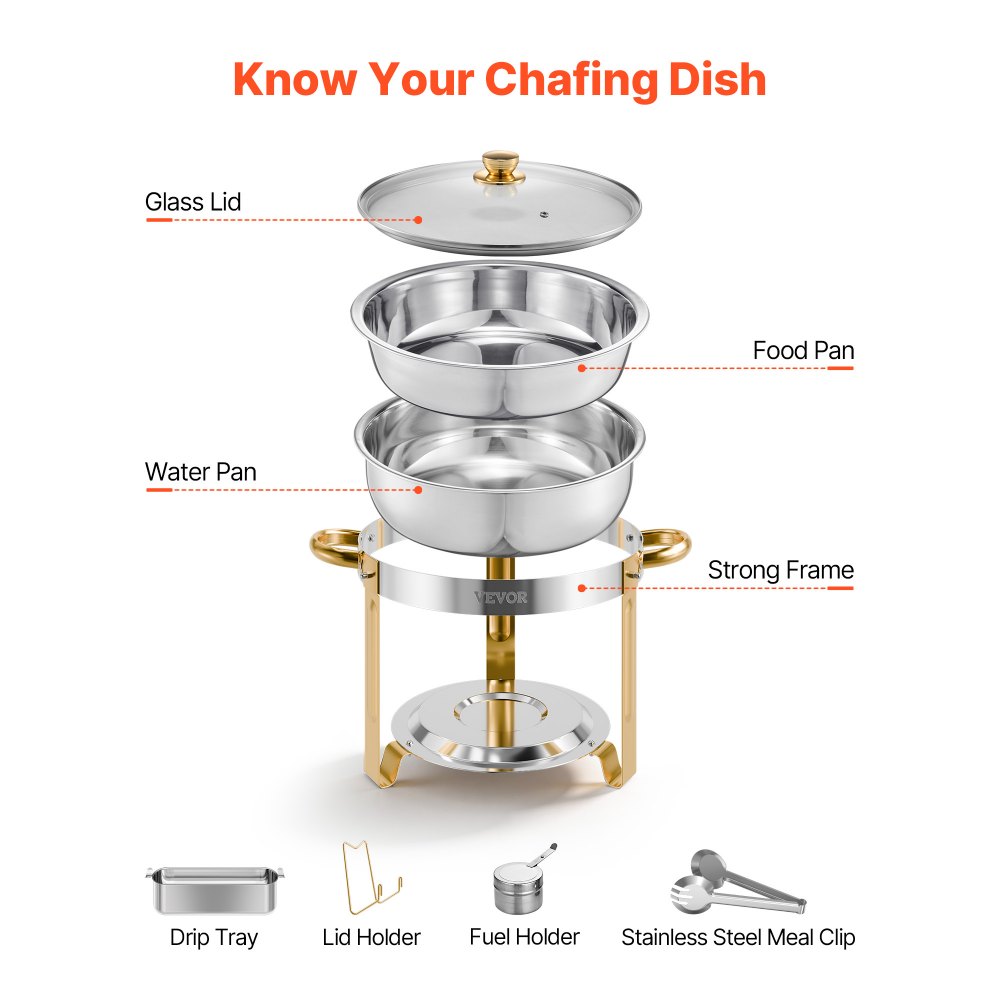 Know Your Chafing Dish

Glass Lid

Food Pan

Water Pan

Strong Frame

VEVOR

Drip Tray

Lid Holder

Fuel Holder

Stainless Steel Meal Clip