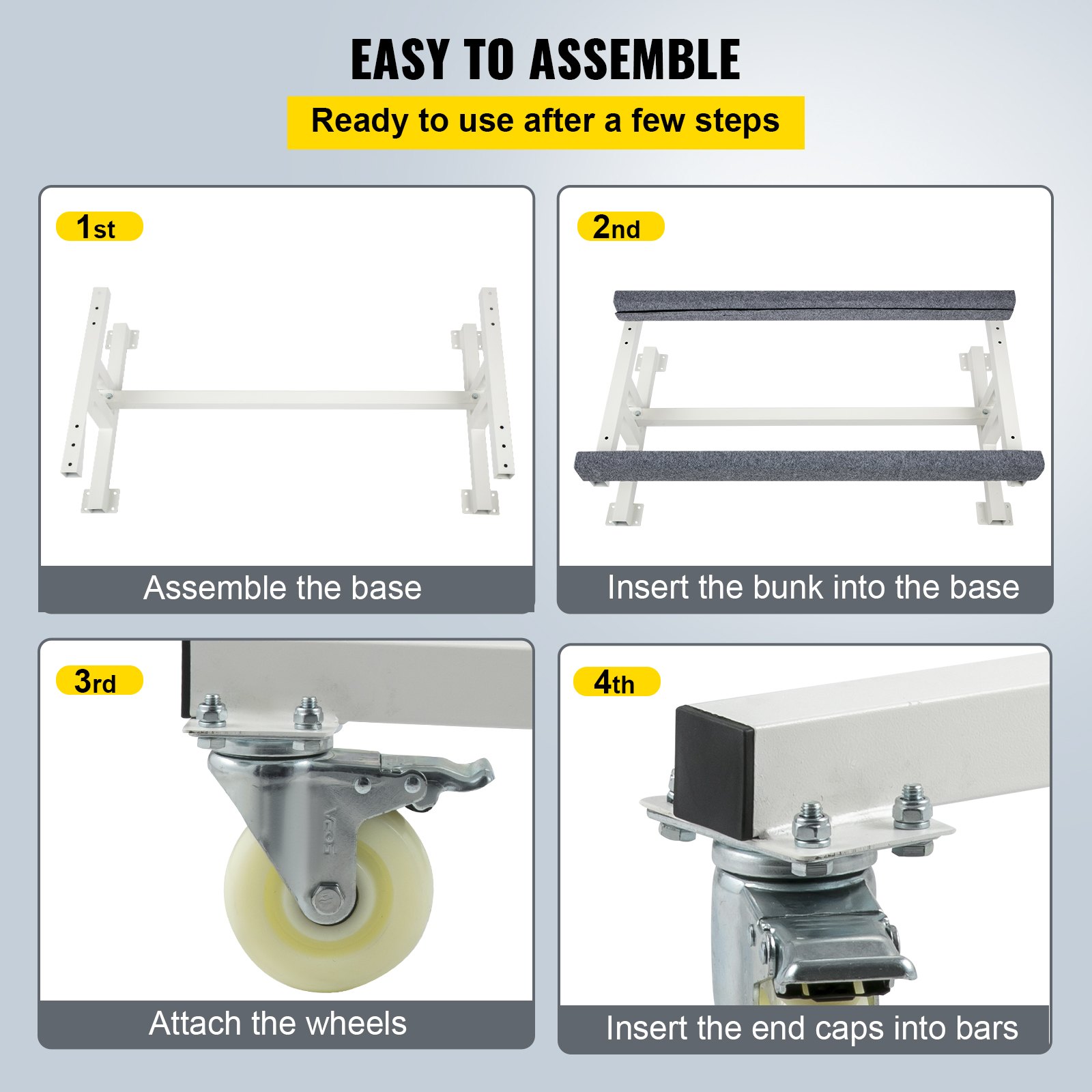 EASY TO ASSEMBLE

Ready to use after a few steps

1st

Assemble the base

2nd

Insert the bunk into the base

3rd

Attach the wheels

4th

Insert the end caps into bars