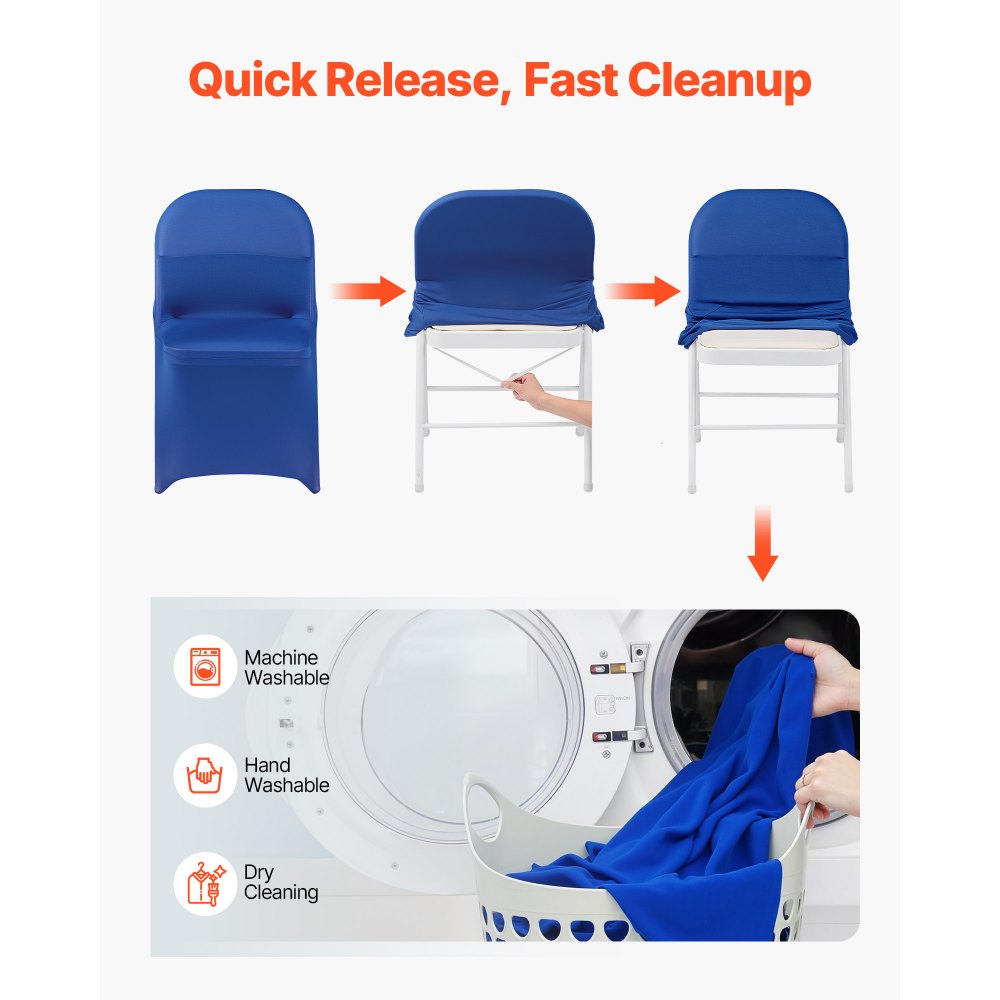 Quick Release, Fast Cleanup

Machine Washable

Hand Washable

Dry Cleaning