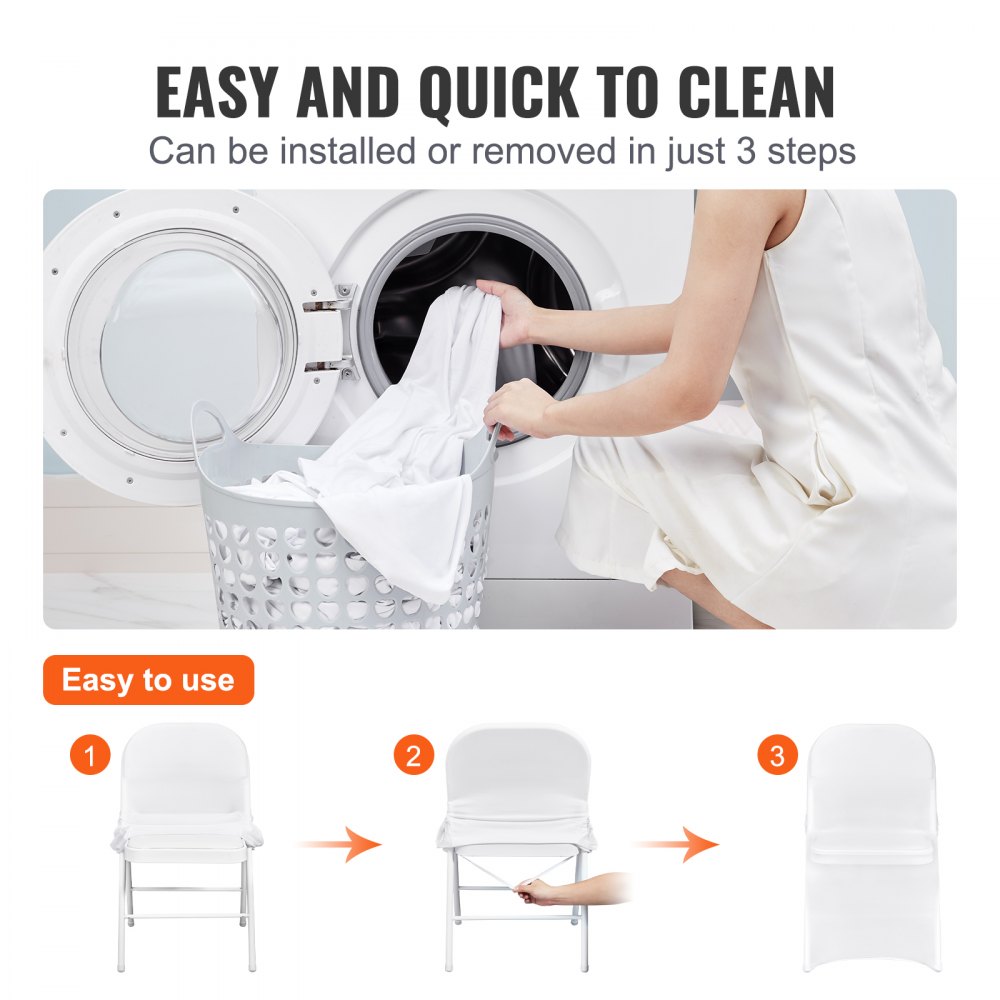 EASY AND QUICK TO CLEAN
Can be installed or removed in just 3 steps

Easy to use

1

2

3