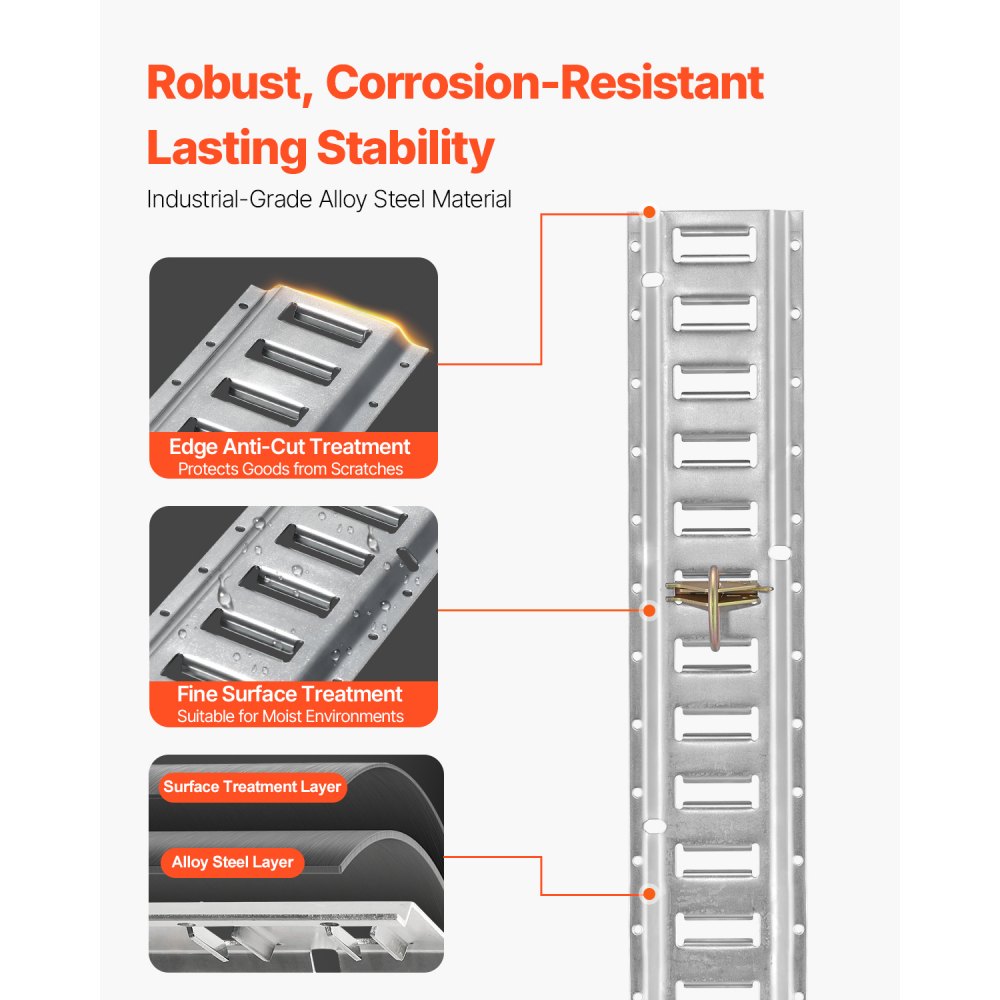 Robust, Corrosion-Resistant Lasting Stability

Industrial-Grade Alloy Steel Material

Edge Anti-Cut Treatment
Protects Goods from Scratches

Fine Surface Treatment
Suitable for Moist Environments

Surface Treatment Layer

Alloy Steel Layer