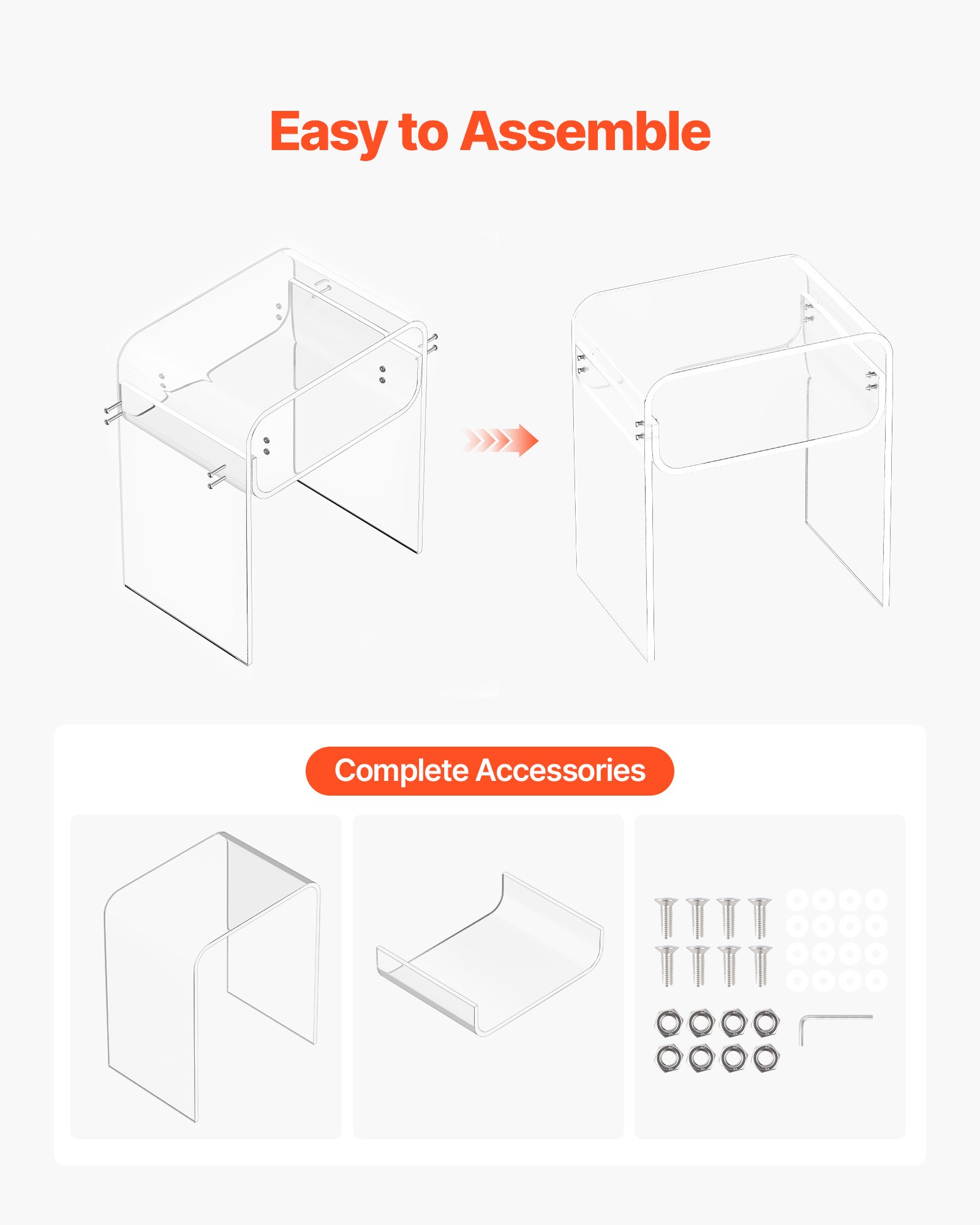 Easy to Assemble

Complete Accessories