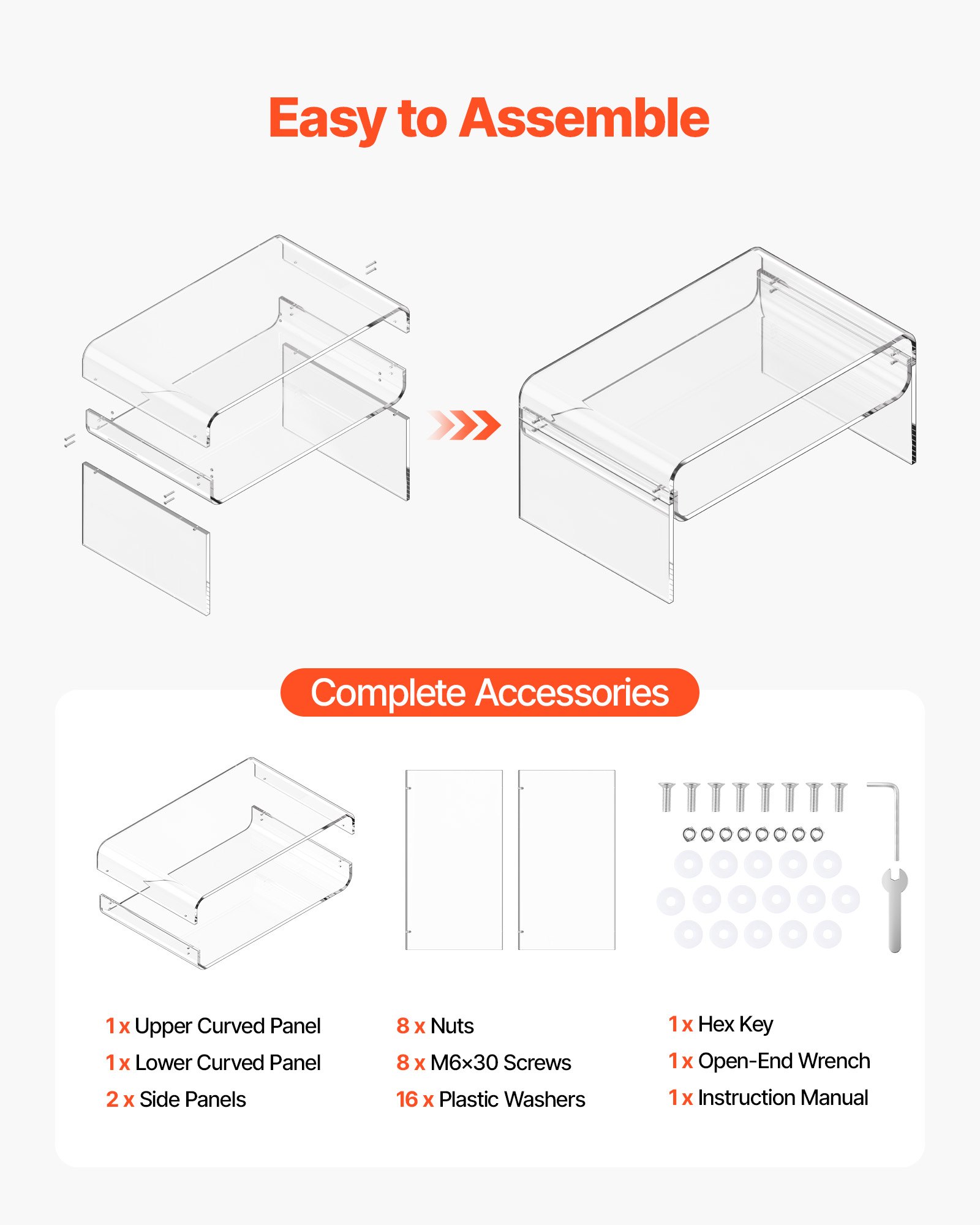 Easy to Assemble

Complete Accessories

1 x Upper Curved Panel
1 x Lower Curved Panel
2 x Side Panels

8 x Nuts
8 x M6×30 Screws
16 x Plastic Washers

1 x Hex Key
1 x Open-End Wrench
1 x Instruction Manual