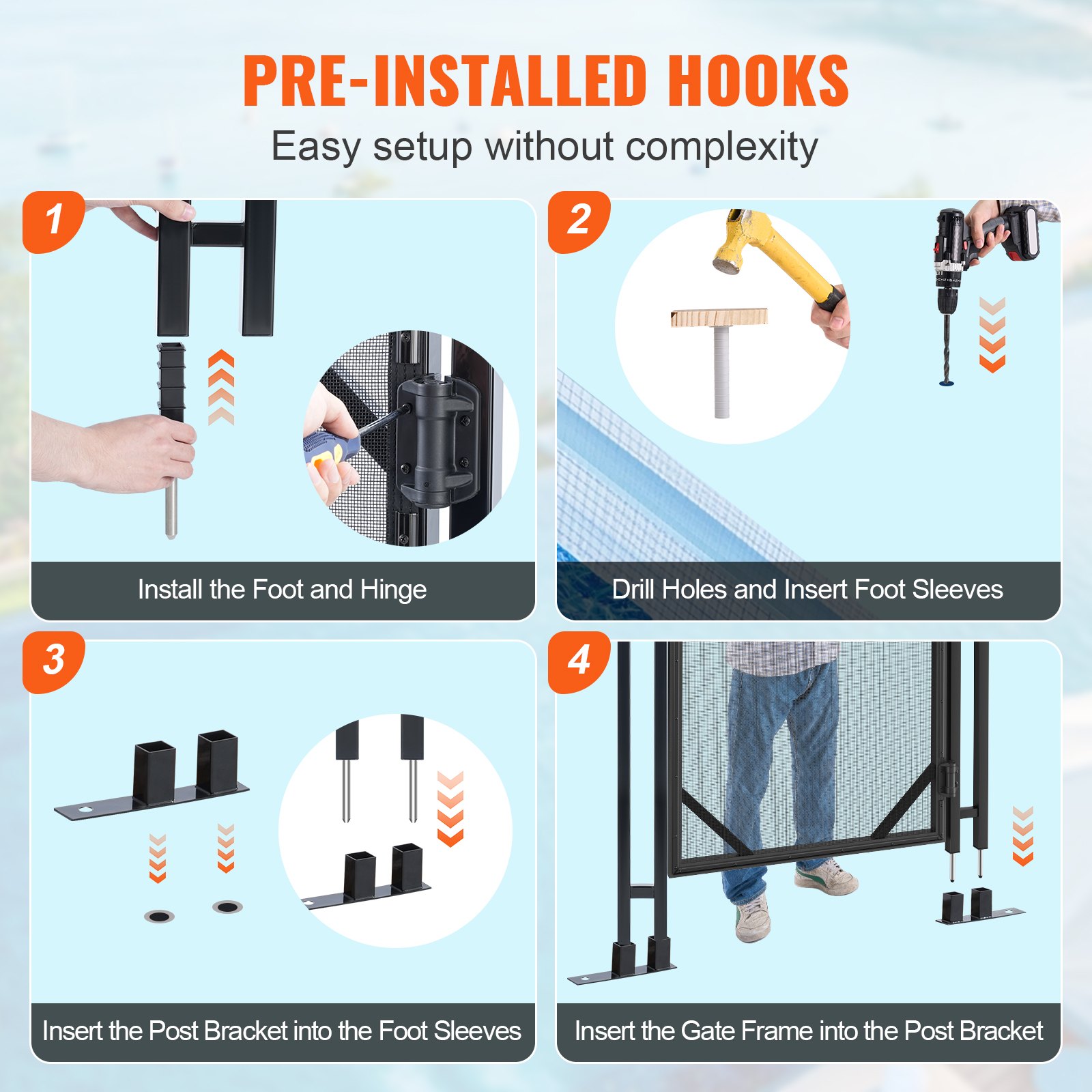 PRE-INSTALLED HOOKS

Easy setup without complexity

1

Install the Foot and Hinge

2

Drill Holes and Insert Foot Sleeves

3

Insert the Post Bracket into the Foot Sleeves

4

Insert the Gate Frame into the Post Bracket