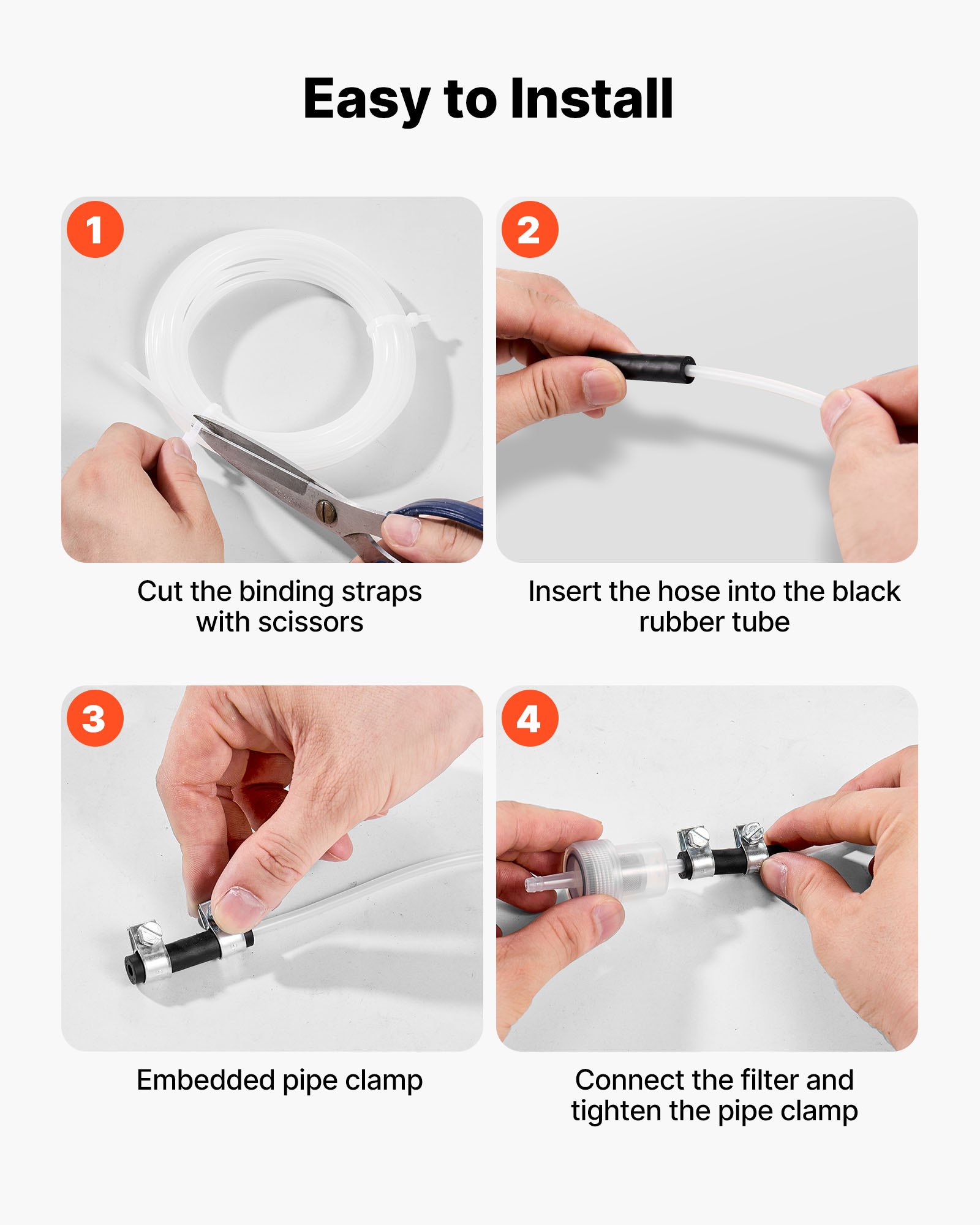 Easy to Install

1

Cut the binding straps with scissors

2

Insert the hose into the black rubber tube

3

Embedded pipe clamp

4

Connect the filter and tighten the pipe clamp