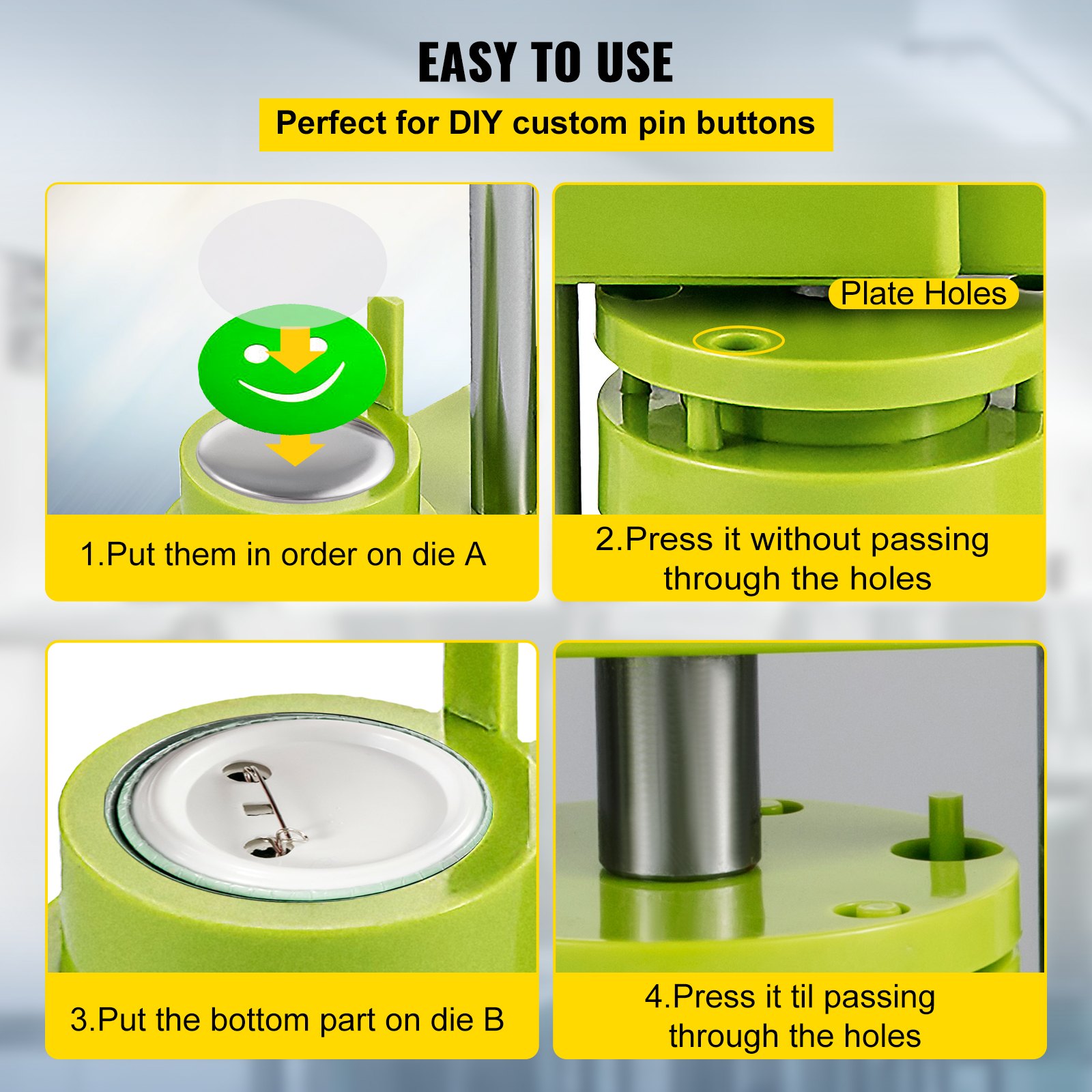 EASY TO USE

Perfect for DIY custom pin buttons

1.Put them in order on die A

Plate Holes

2.Press it without passing through the holes

3.Put the bottom part on die B

4.Press it til passing through the holes