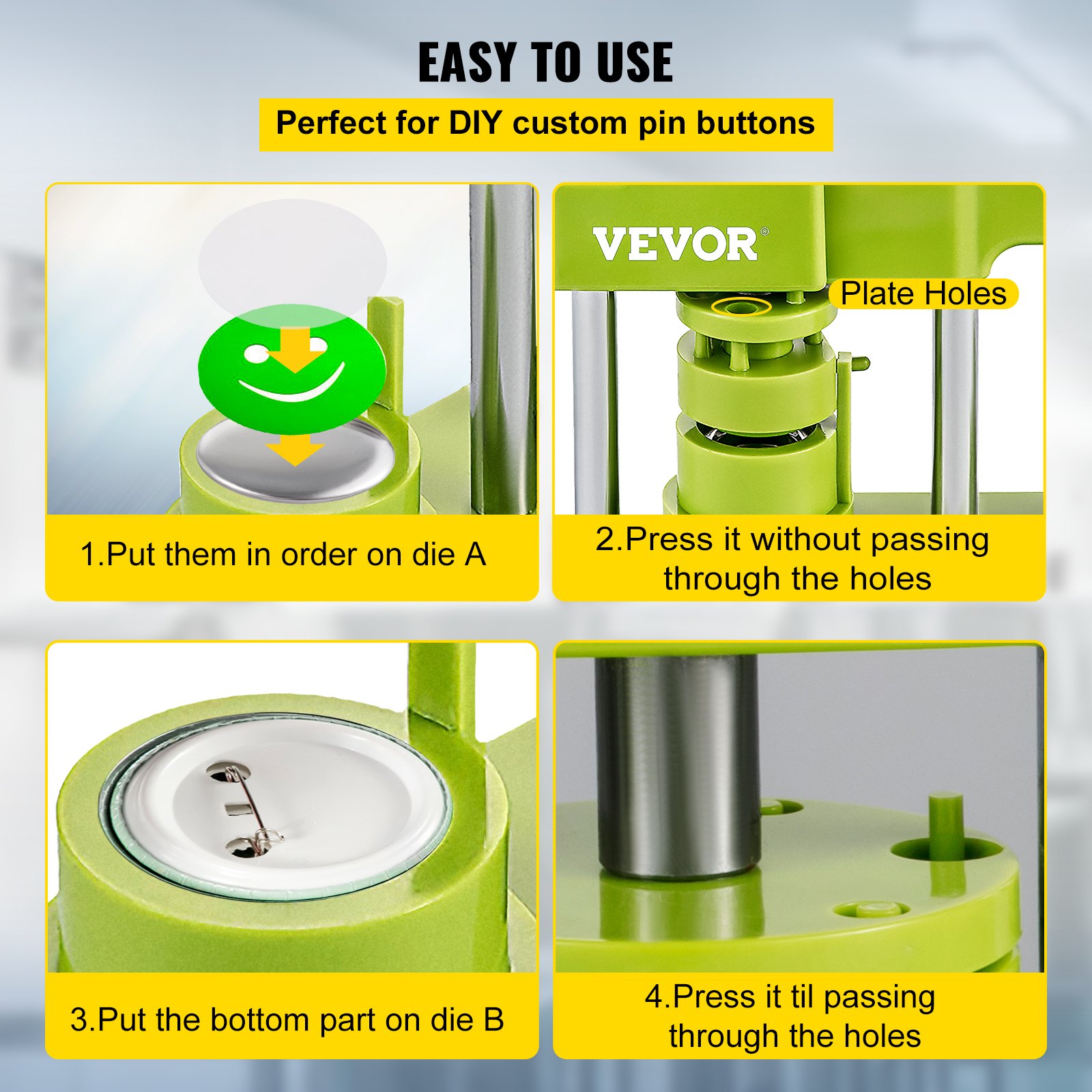 EASY TO USE

Perfect for DIY custom pin buttons

1.Put them in order on die A

VEVOR®

Plate Holes

2.Press it without passing through the holes

3.Put the bottom part on die B

4.Press it til passing through the holes