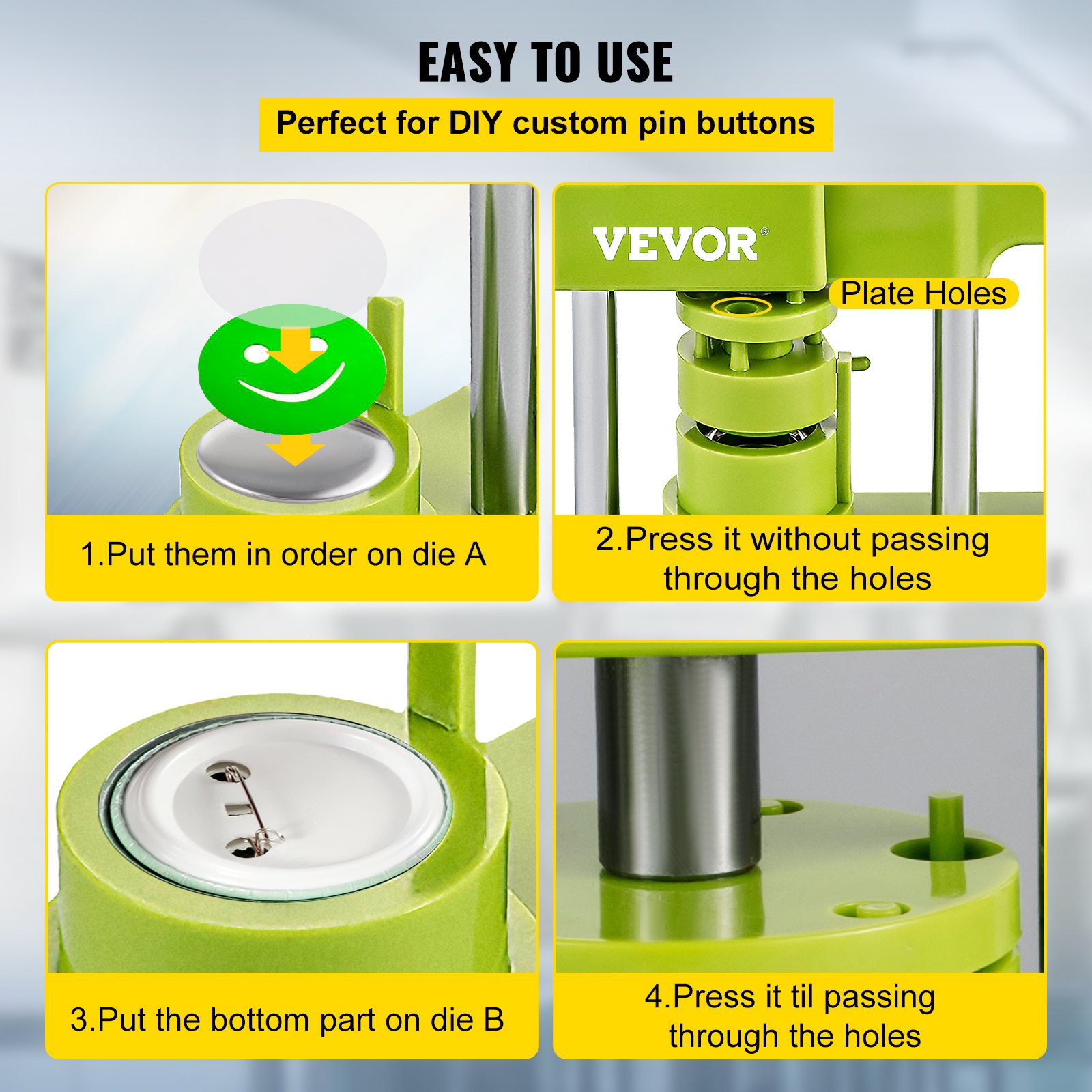 EASY TO USE

Perfect for DIY custom pin buttons

1.Put them in order on die A

VEVOR®

Plate Holes

2.Press it without passing through the holes

3.Put the bottom part on die B

4.Press it til passing through the holes