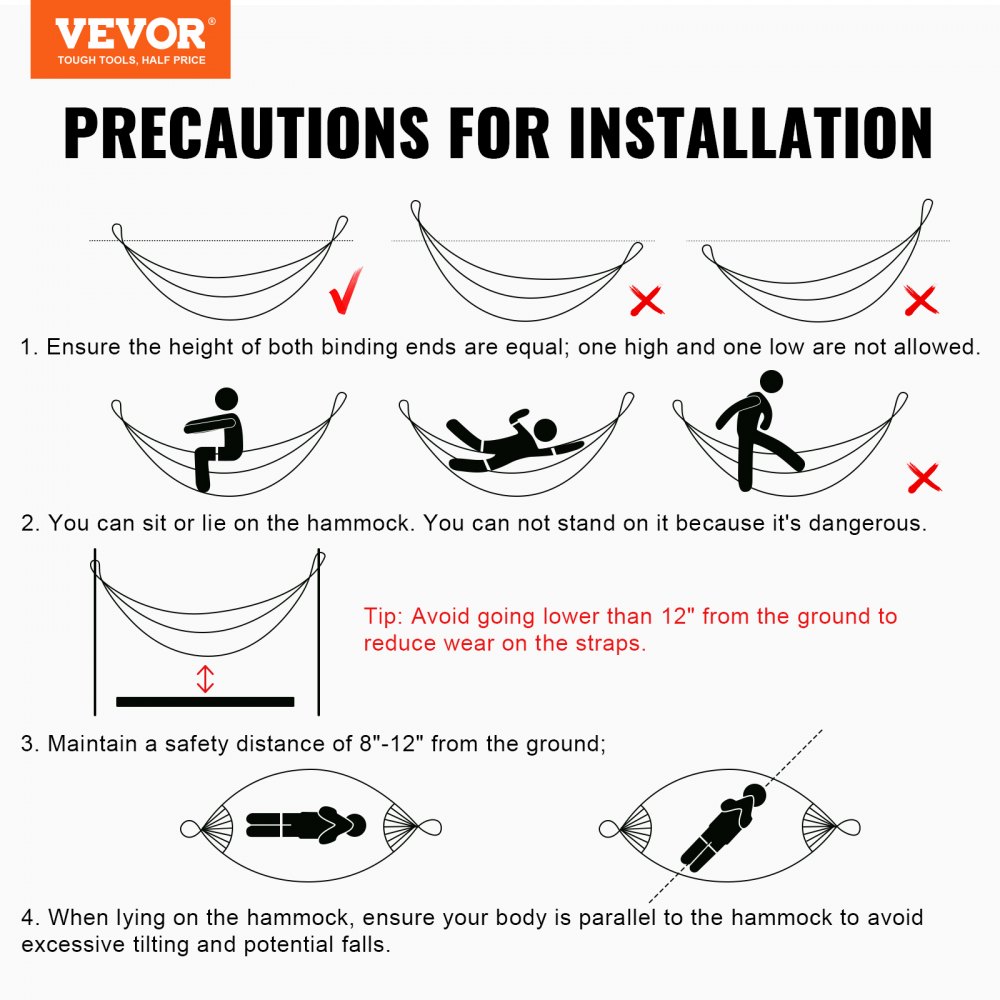 VEVOR®
TOUGH TOOLS, HALF PRICE

PRECAUTIONS FOR INSTALLATION

1. Ensure the height of both binding ends are equal; one high and one low are not allowed.

2. You can sit or lie on the hammock. You can not stand on it because it's dangerous.

Tip: Avoid going lower than 12" from the ground to reduce wear on the straps.

3. Maintain a safety distance of 8"-12" from the ground;

4. When lying on the hammock, ensure your body is parallel to the hammock to avoid excessive tilting and potential falls.