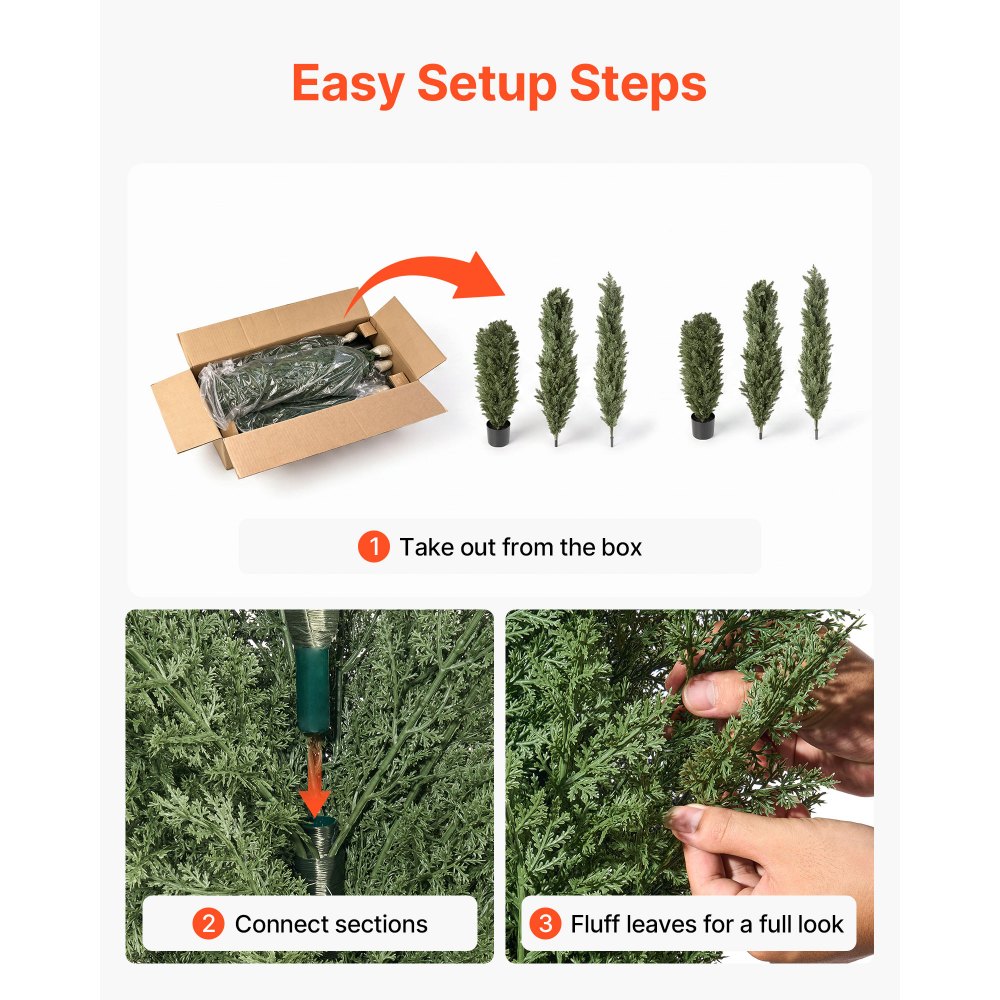 Easy Setup Steps

1 Take out from the box

2 Connect sections

3 Fluff leaves for a full look