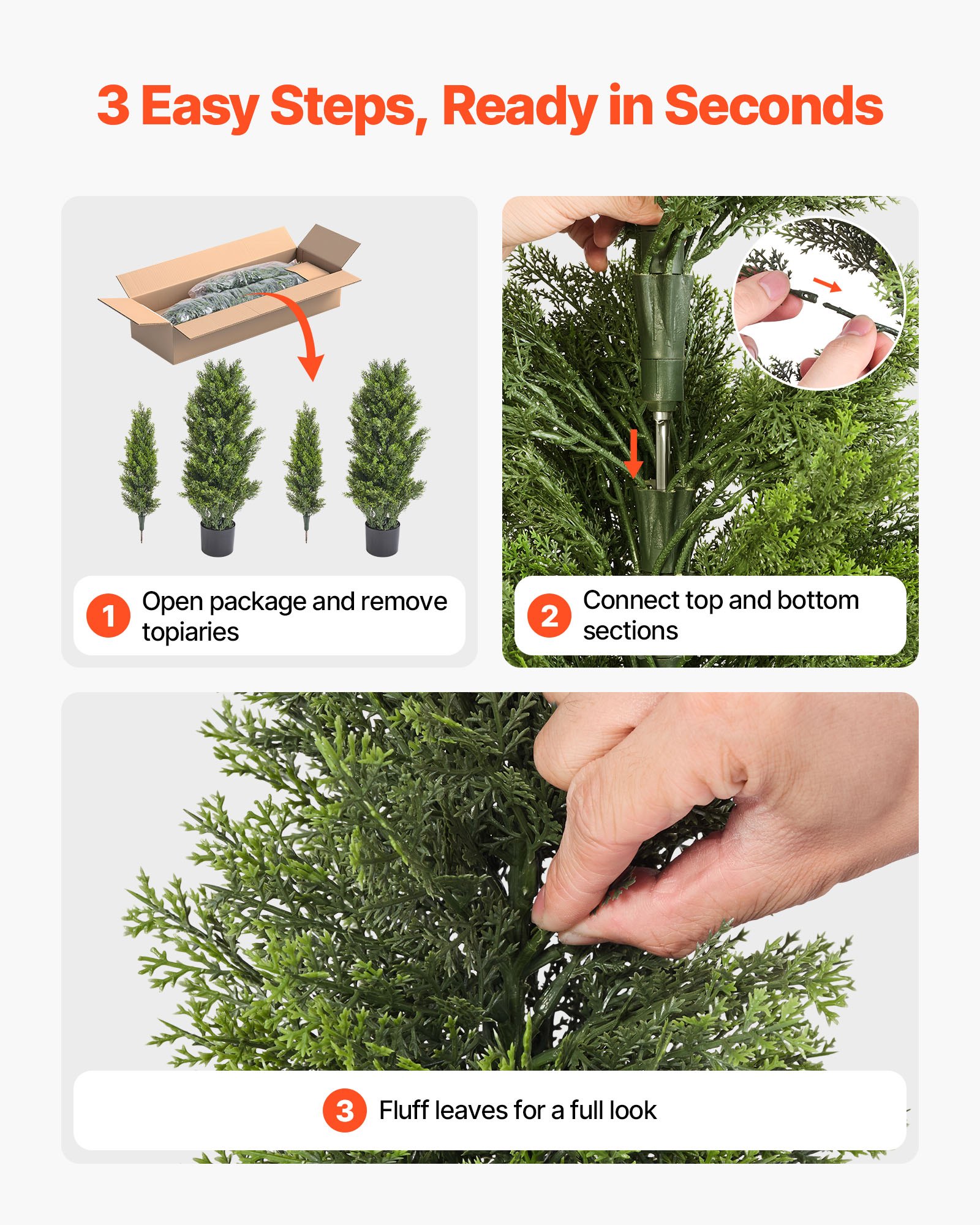 3 Easy Steps, Ready in Seconds

1 Open package and remove topiaries

2 Connect top and bottom sections

3 Fluff leaves for a full look