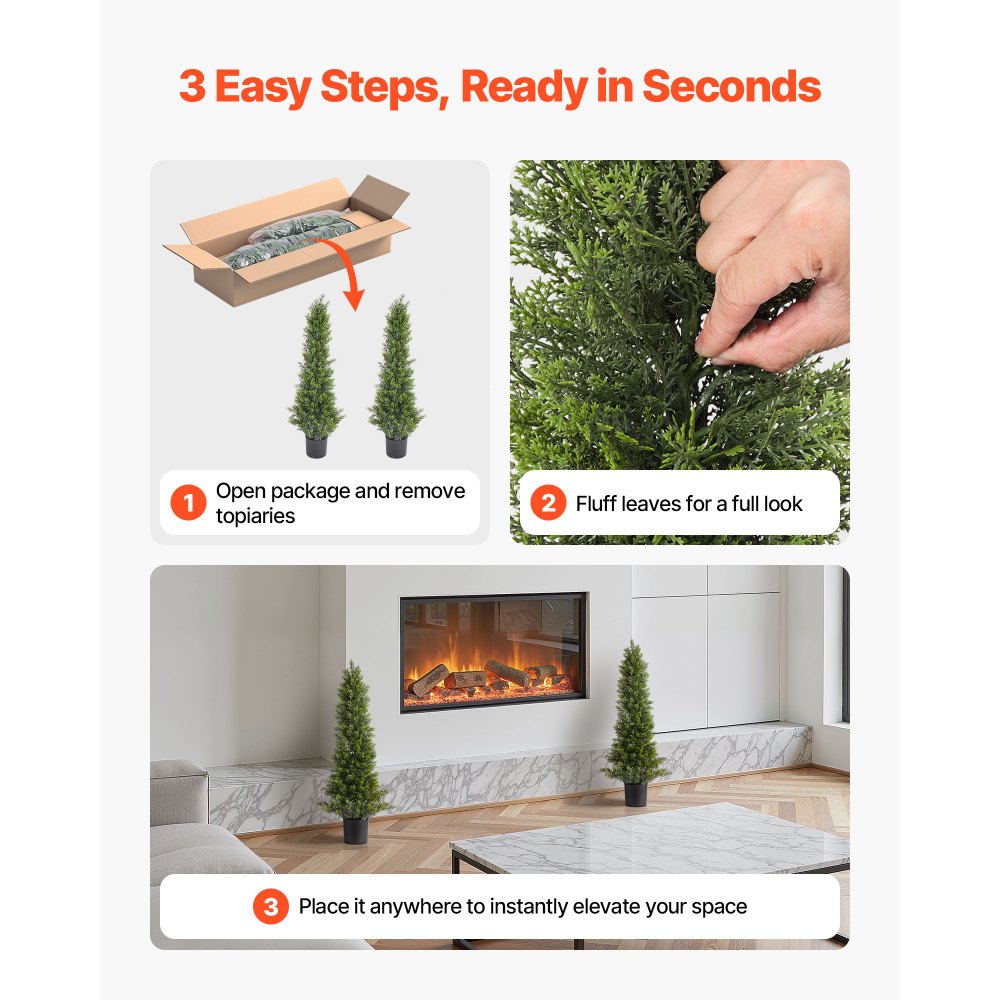 3 Easy Steps, Ready in Seconds

1 Open package and remove topiaries

2 Fluff leaves for a full look

3 Place it anywhere to instantly elevate your space