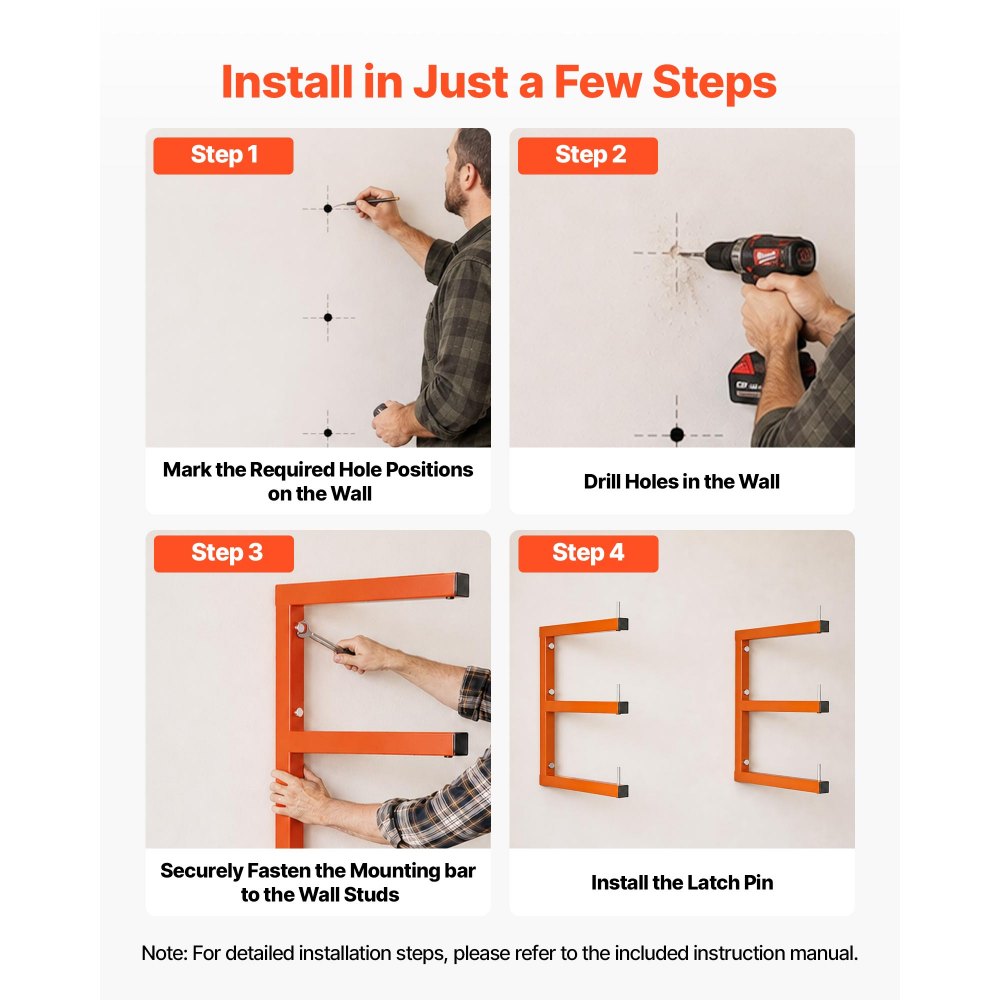 Install in Just a Few Steps

Step 1

Mark the Required Hole Positions on the Wall

Step 2

Drill Holes in the Wall

Step 3

Securely Fasten the Mounting bar to the Wall Studs

Step 4

Install the Latch Pin

Note: For detailed installation steps, please refer to the included instruction manual.