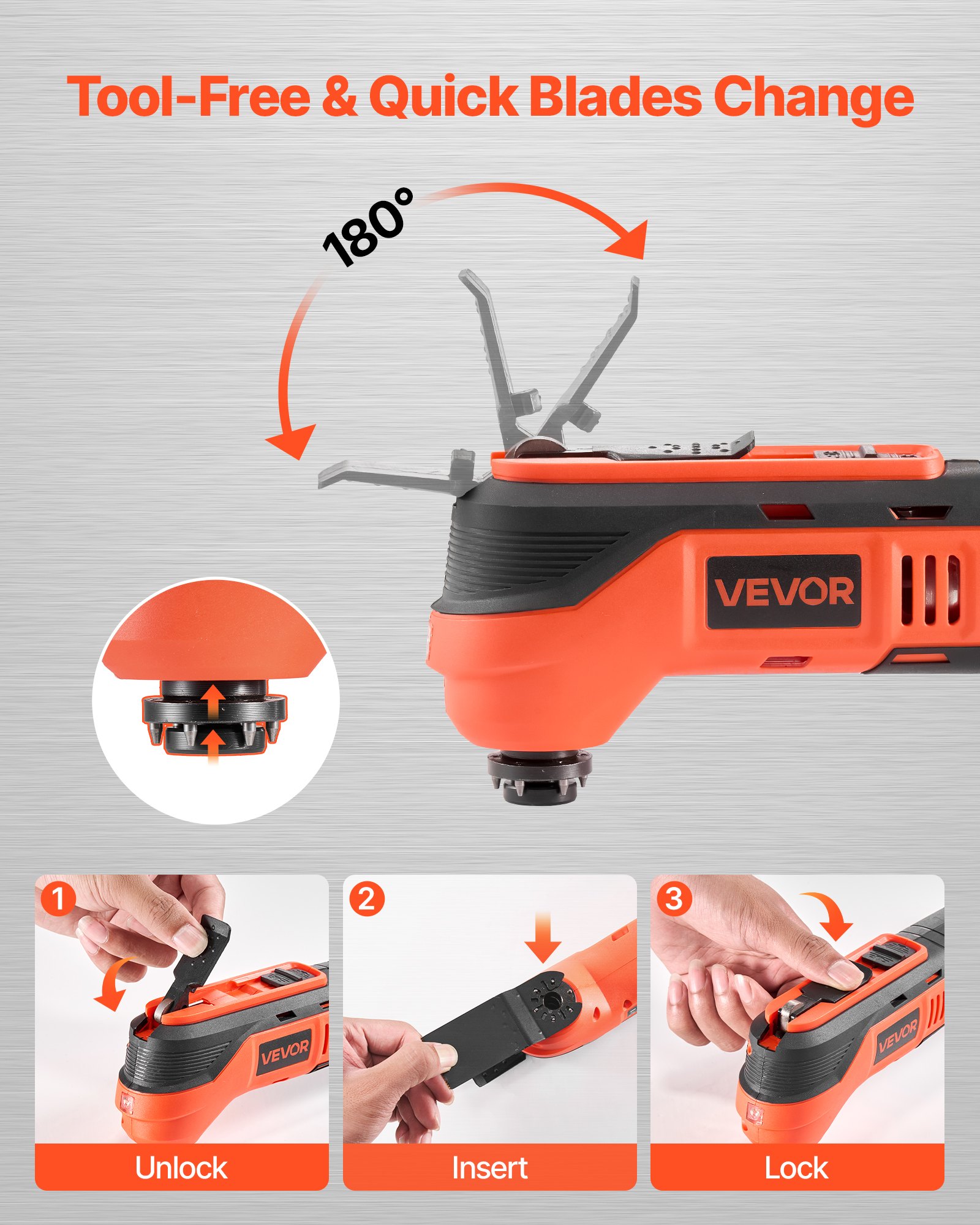 Tool-Free & Quick Blades Change

180°

VEVOR

1
VEVOR
Unlock

2
Insert

3
VEVOR
Lock