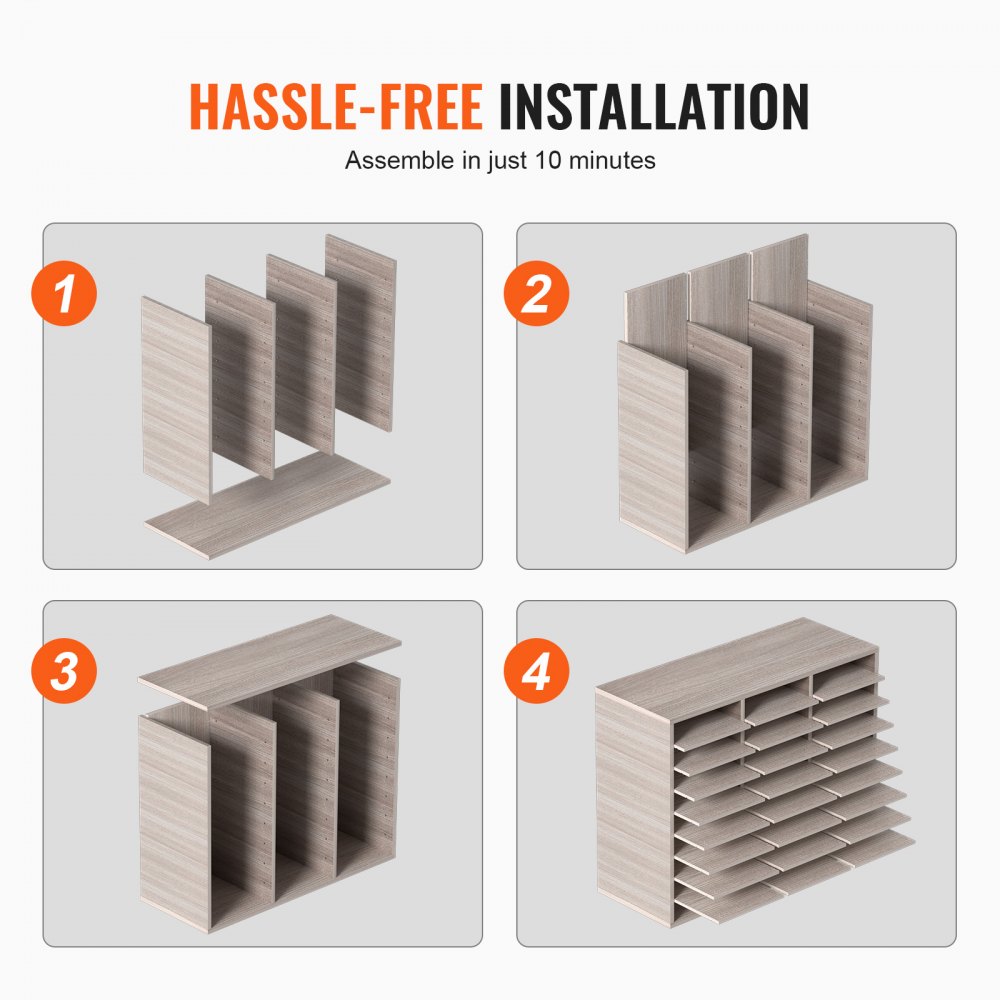 HASSLE-FREE INSTALLATION

Assemble in just 10 minutes

1

2

3

4