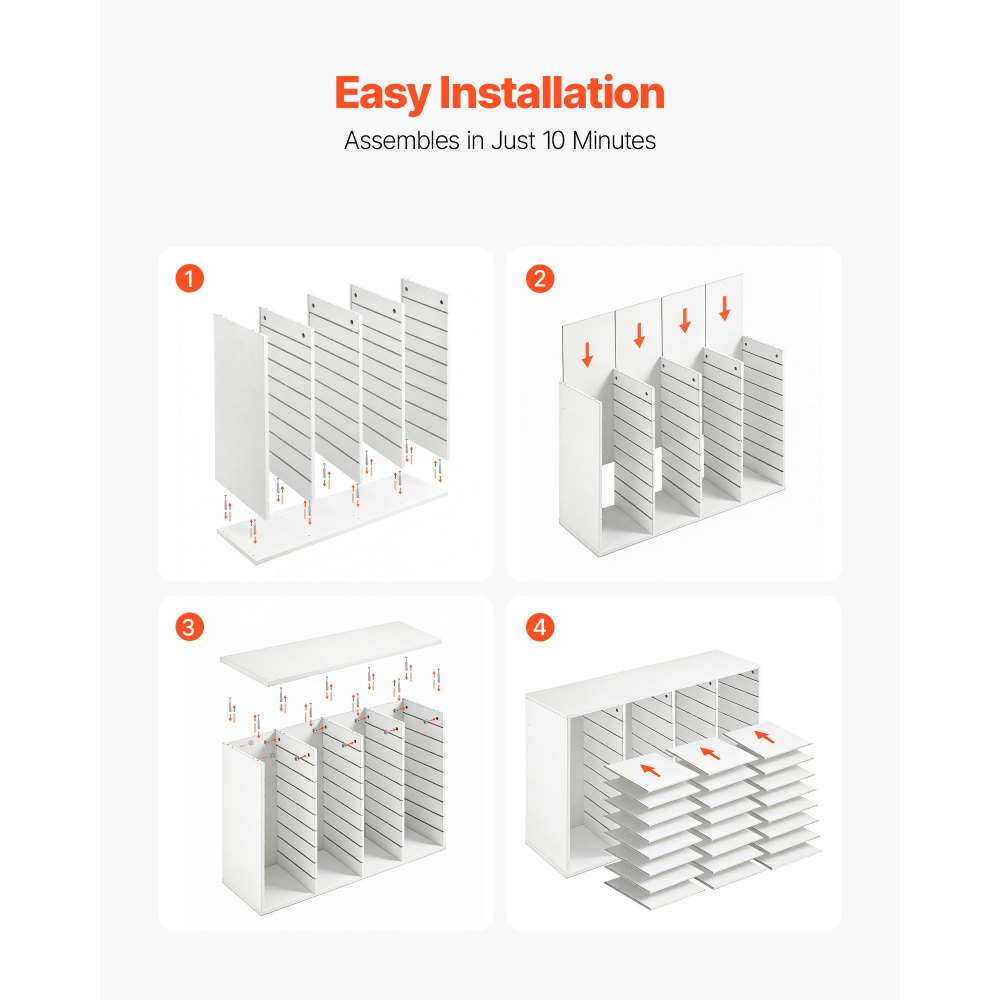 Easy Installation

Assembles in Just 10 Minutes

1

2

3

4