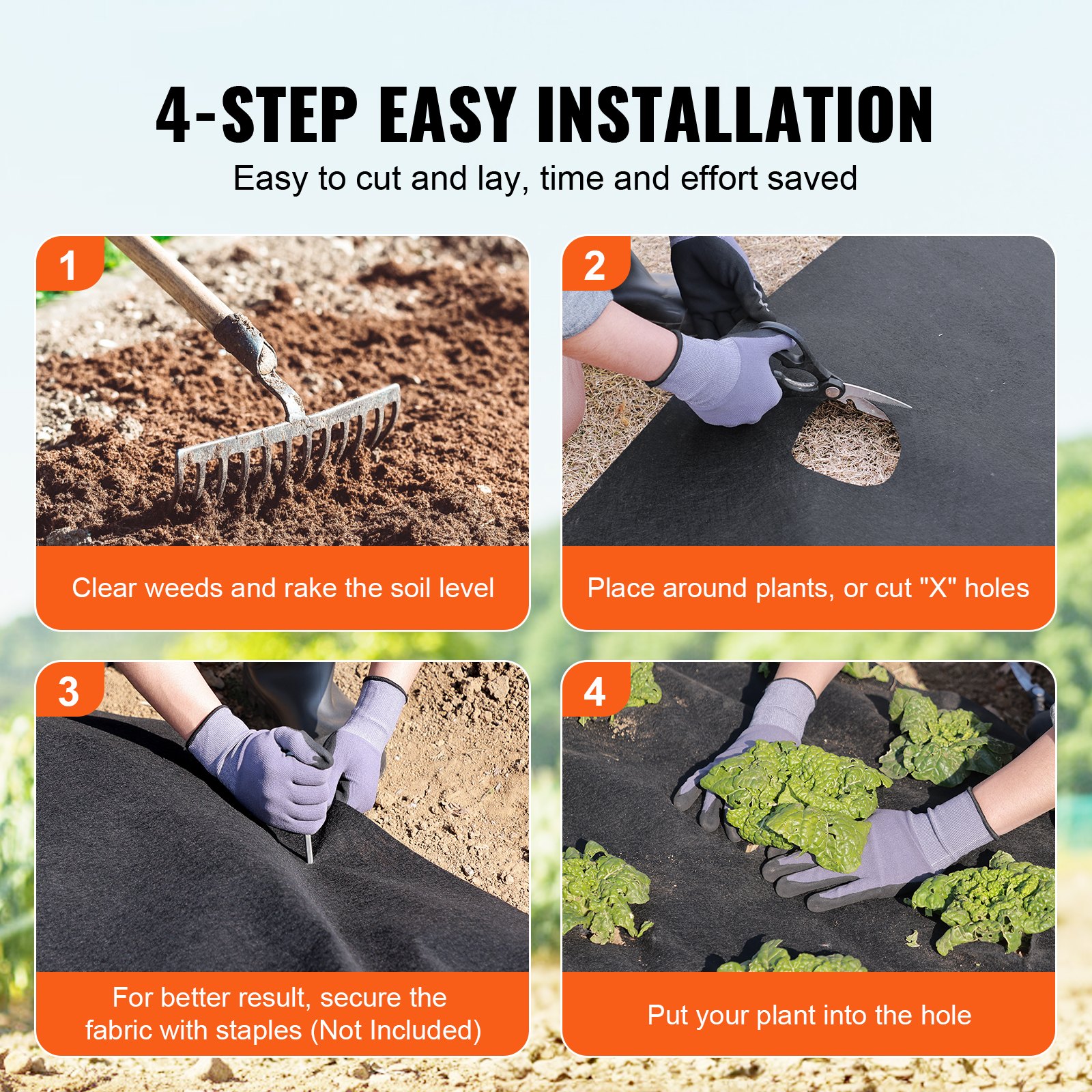 4-STEP EASY INSTALLATION

Easy to cut and lay, time and effort saved

1

Clear weeds and rake the soil level

2

Place around plants, or cut "X" holes

3

For better result, secure the fabric with staples (Not Included)

4

Put your plant into the hole