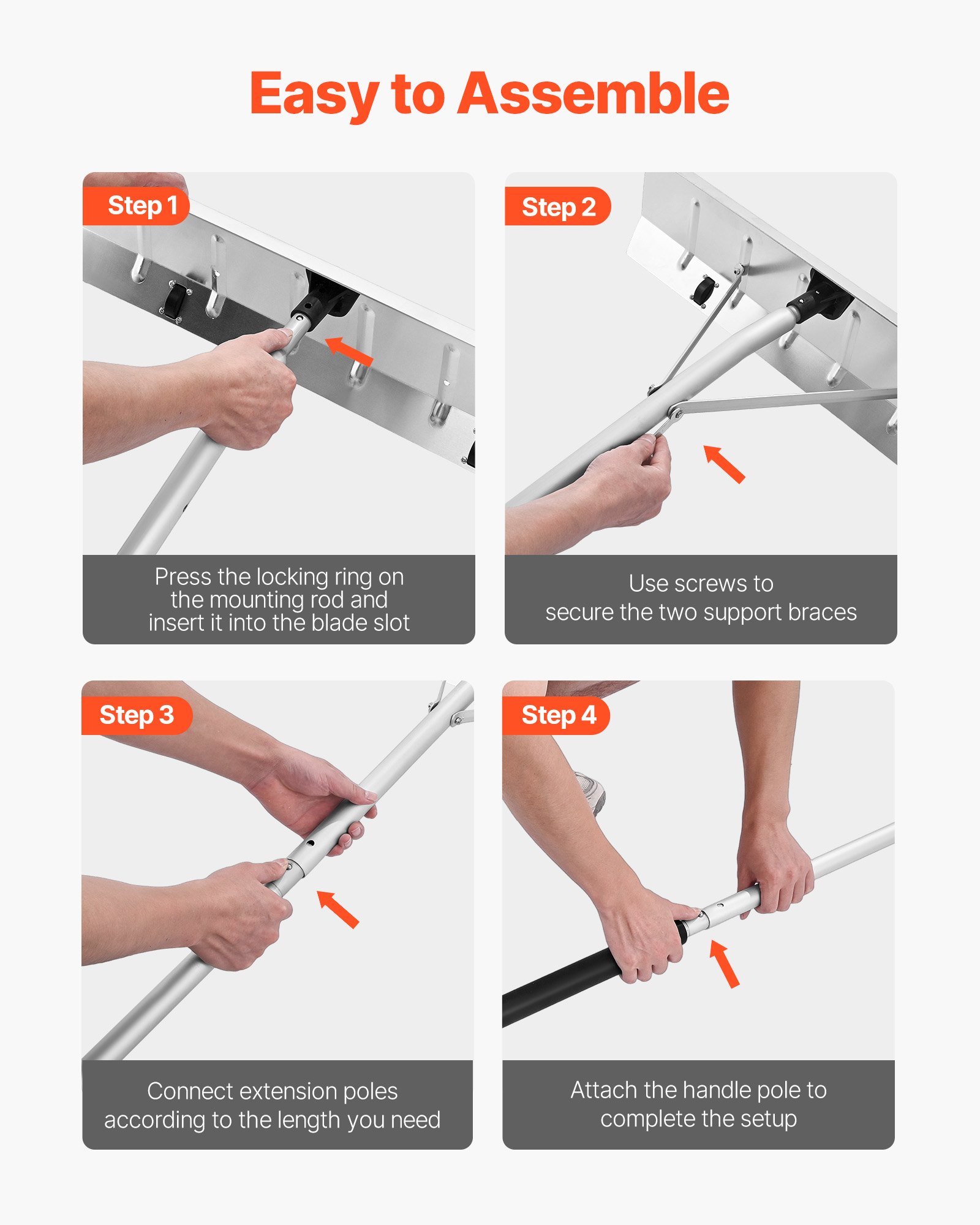 Easy to Assemble

Step 1

Press the locking ring on the mounting rod and insert it into the blade slot

Step 2

Use screws to secure the two support braces

Step 3

Connect extension poles according to the length you need

Step 4

Attach the handle pole to complete the setup