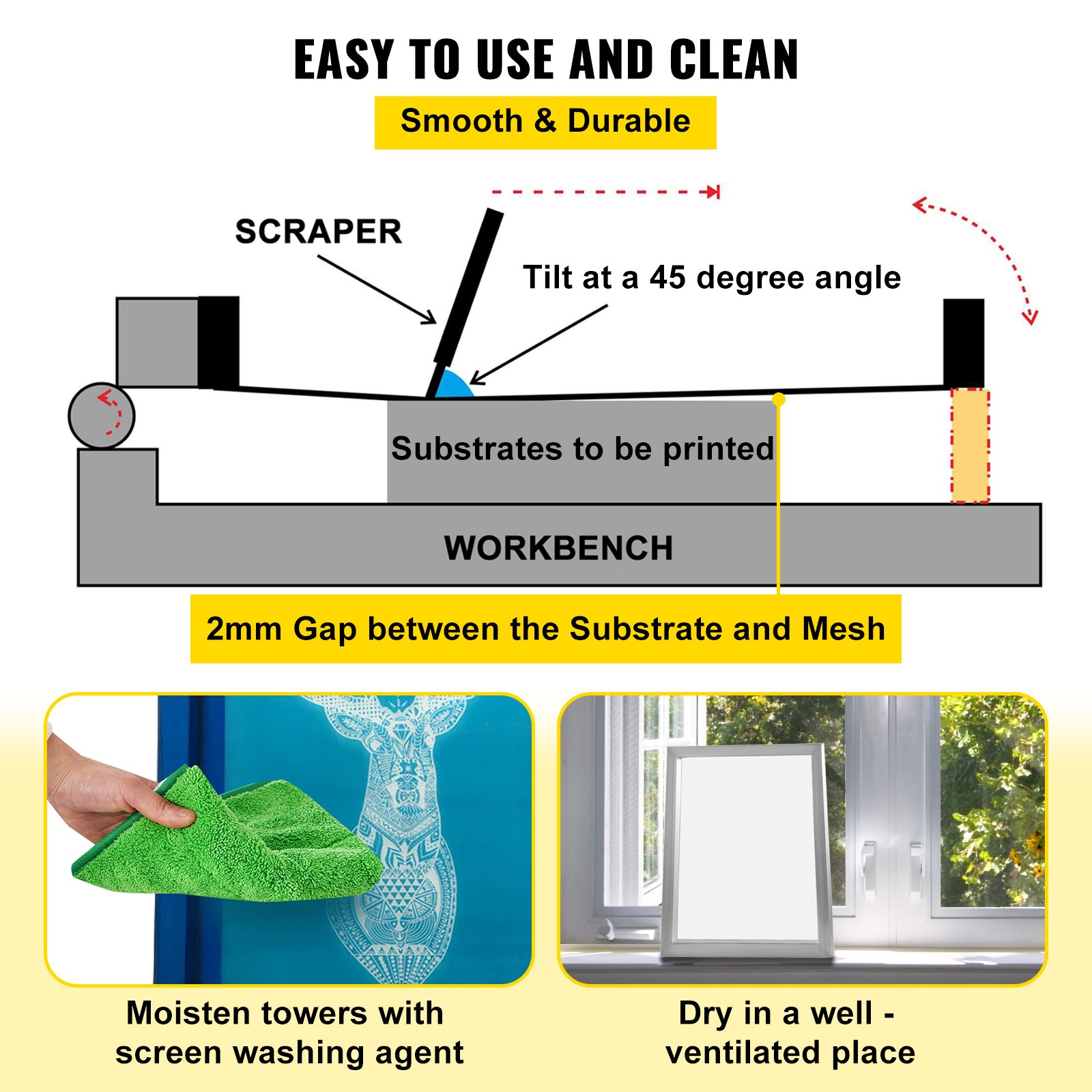 EASY TO USE AND CLEAN

Smooth & Durable

SCRAPER

Tilt at a 45 degree angle

Substrates to be printed

WORKBENCH

2mm Gap between the Substrate and Mesh

Moisten towers with screen washing agent

Dry in a well - ventilated place