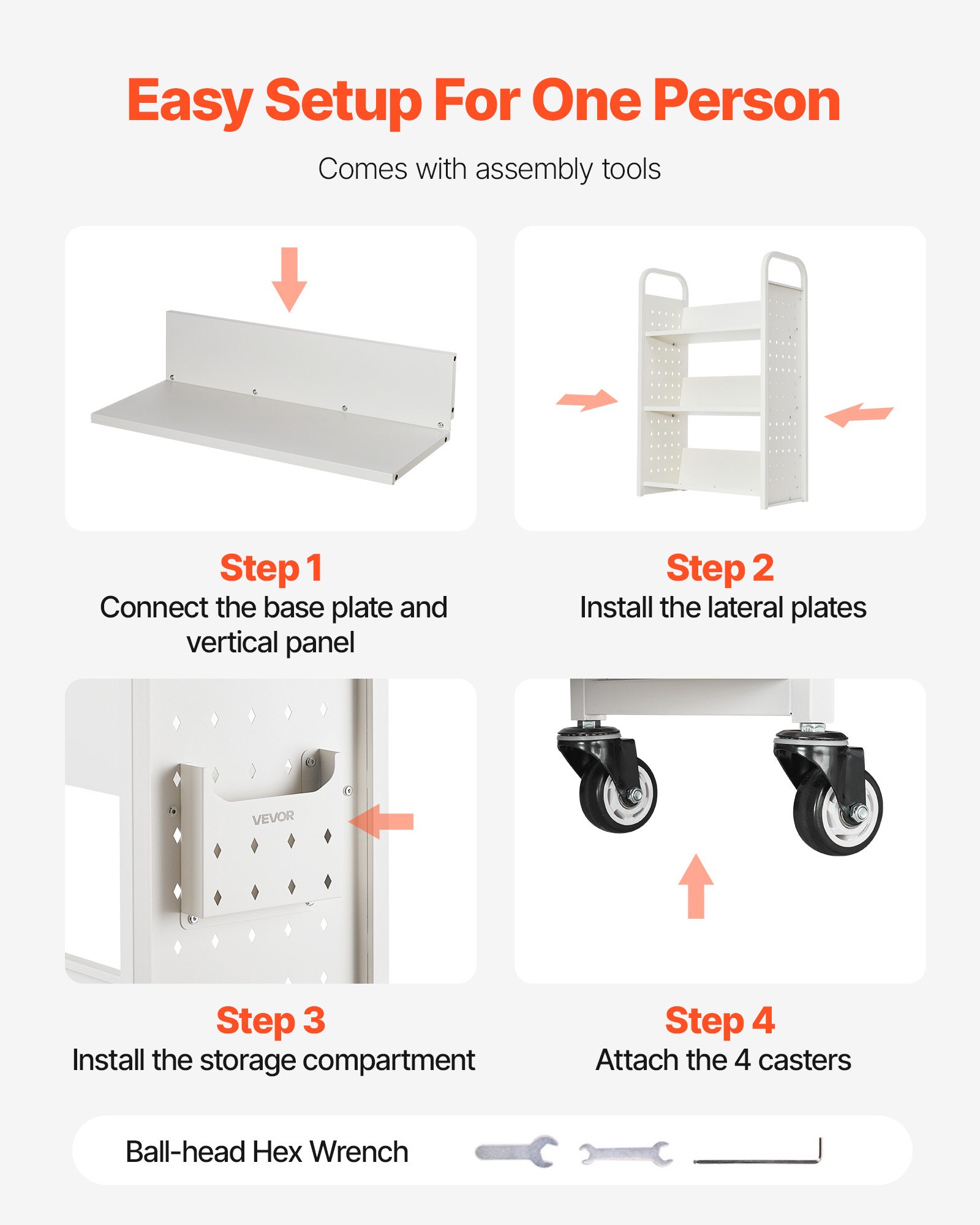 Easy Setup For One Person

Comes with assembly tools

Step 1
Connect the base plate and vertical panel

Step 2
Install the lateral plates

VEVOR

Step 3
Install the storage compartment

Step 4
Attach the 4 casters

Ball-head Hex Wrench