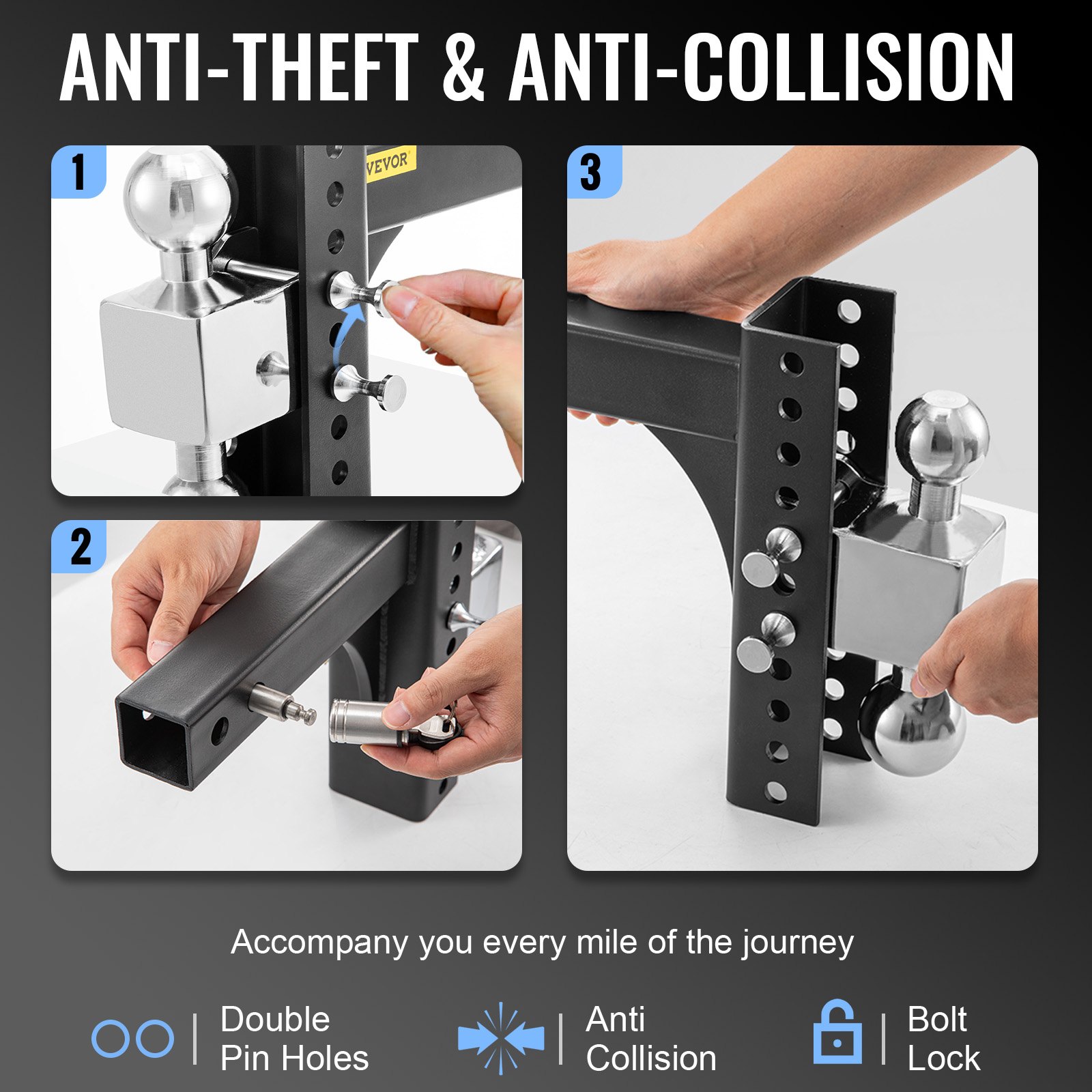 ANTI-THEFT & ANTI-COLLISION

1

VEVOR

2

3

Accompany you every mile of the journey

Double Pin Holes

Anti Collision

Bolt Lock