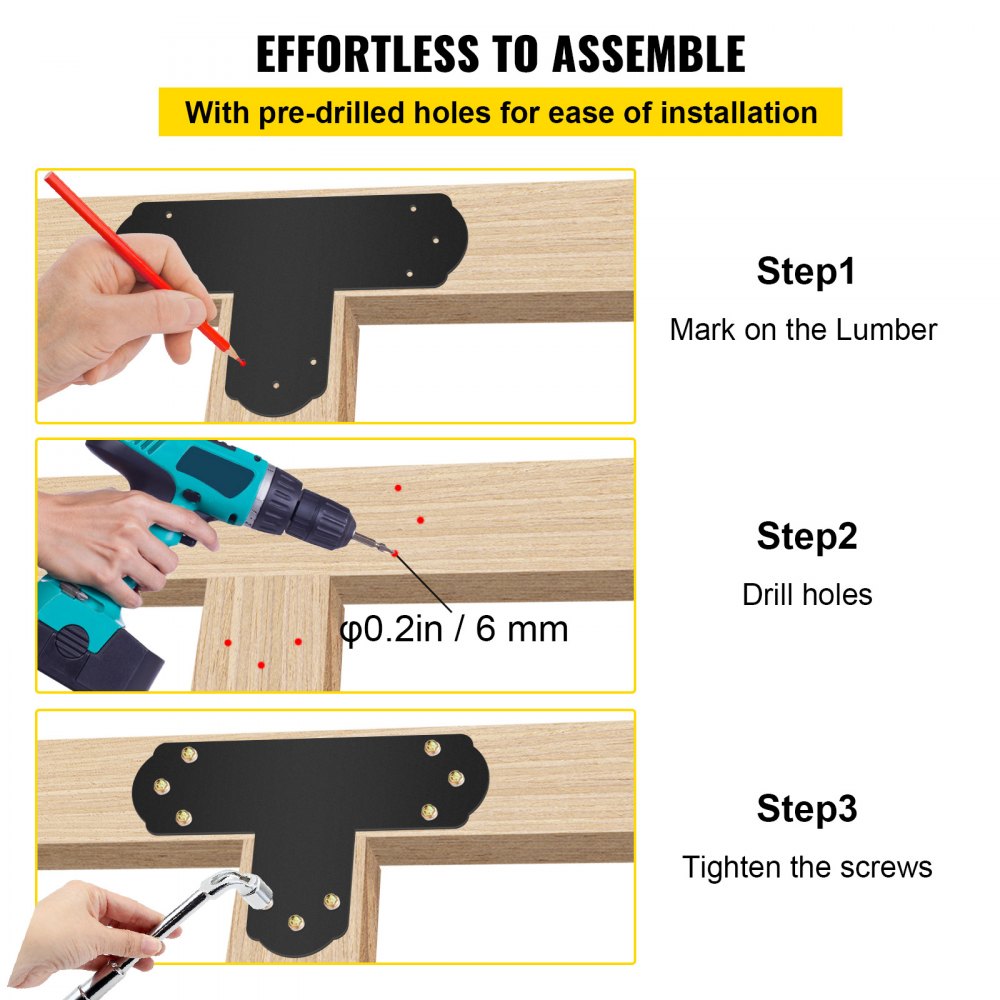 EFFORTLESS TO ASSEMBLE

With pre-drilled holes for ease of installation

Step1

Mark on the Lumber

φ0.2in / 6 mm

Step2

Drill holes

Step3

Tighten the screws