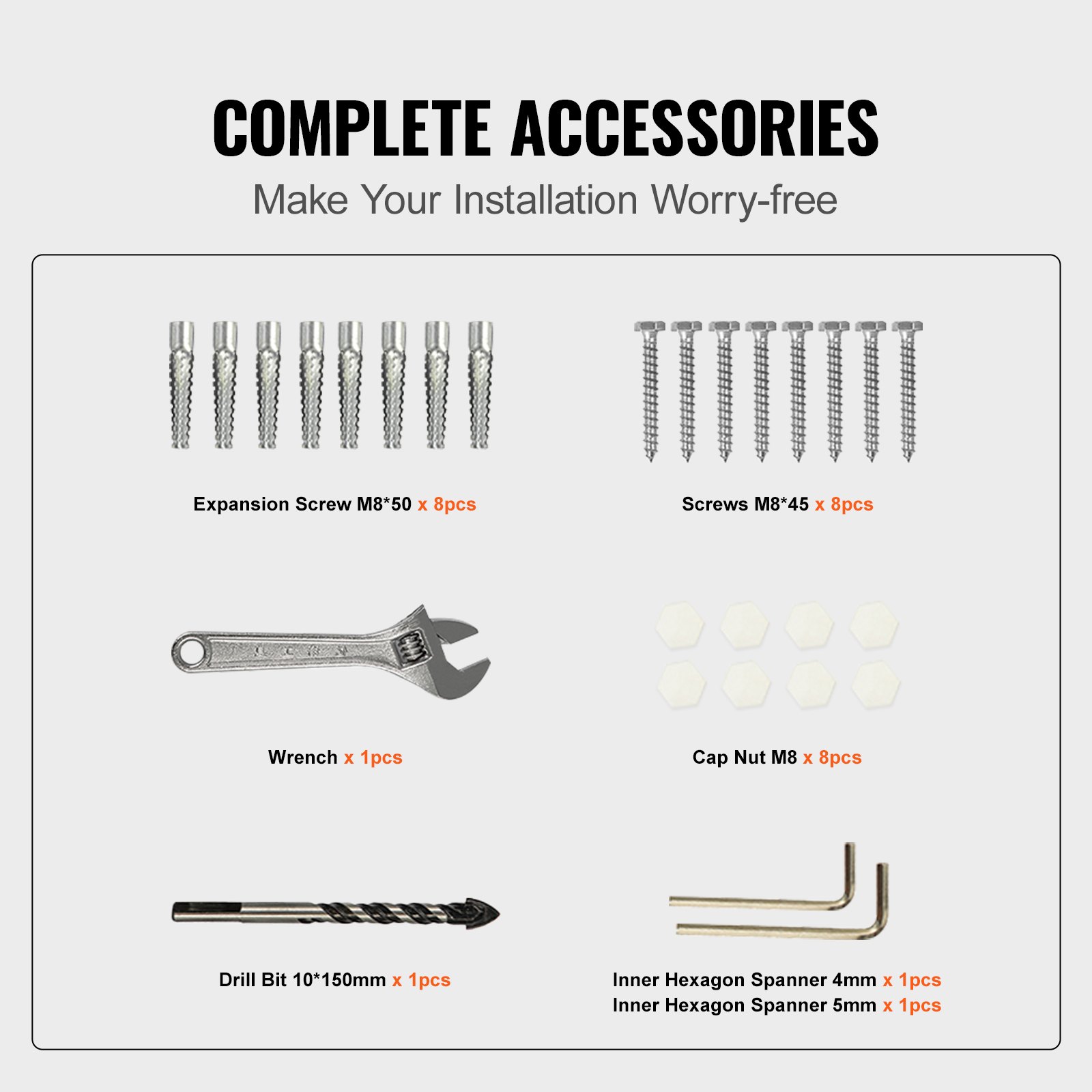 COMPLETE ACCESSORIES

Make Your Installation Worry-free

Expansion Screw M8*50 x 8pcs

Screws M8*45 x 8pcs

Wrench x 1pcs

Cap Nut M8 x 8pcs

Drill Bit 10*150mm x 1pcs

Inner Hexagon Spanner 4mm x 1pcs
Inner Hexagon Spanner 5mm x 1pcs