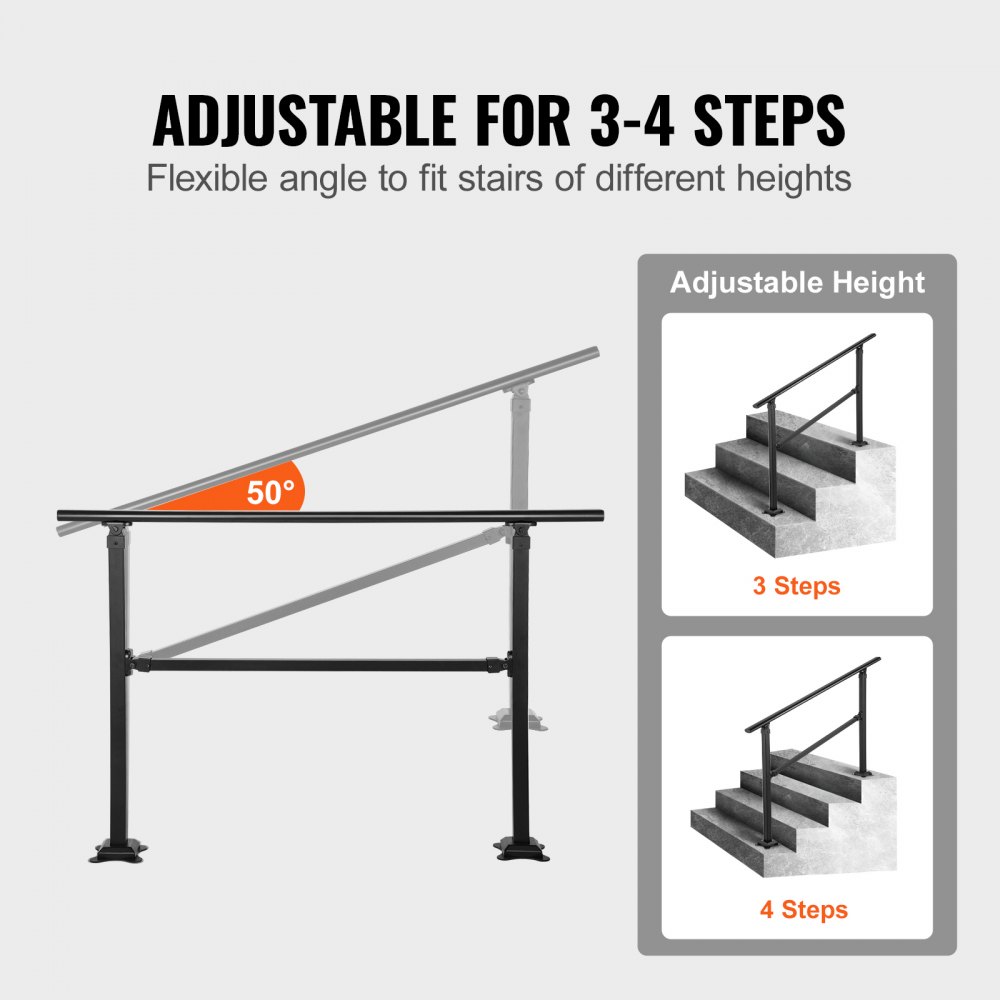 ADJUSTABLE FOR 3-4 STEPS

Flexible angle to fit stairs of different heights

50°

Adjustable Height

3 Steps

4 Steps