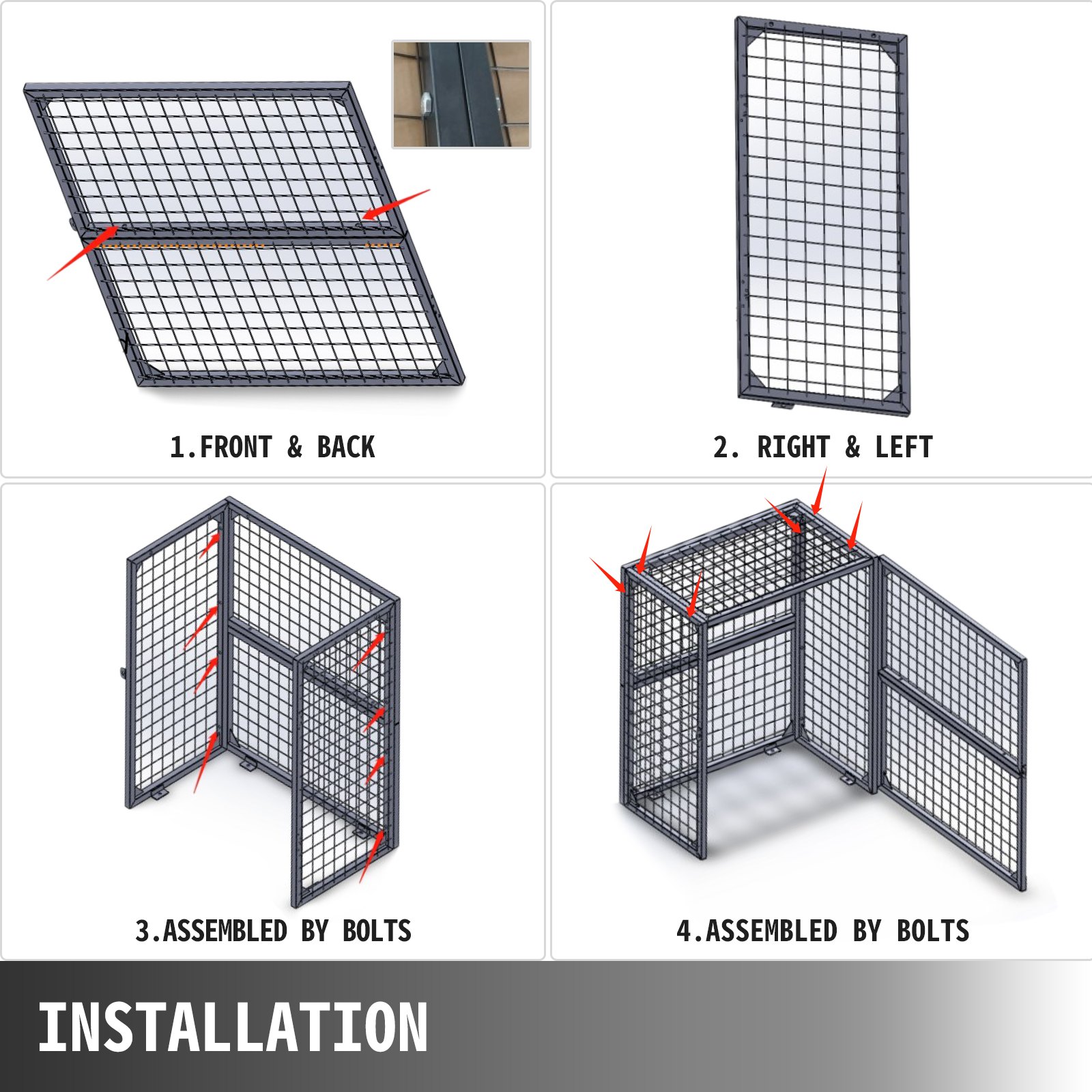 1.FRONT & BACK

2. RIGHT & LEFT

3.ASSEMBLED BY BOLTS

4.ASSEMBLED BY BOLTS

INSTALLATION