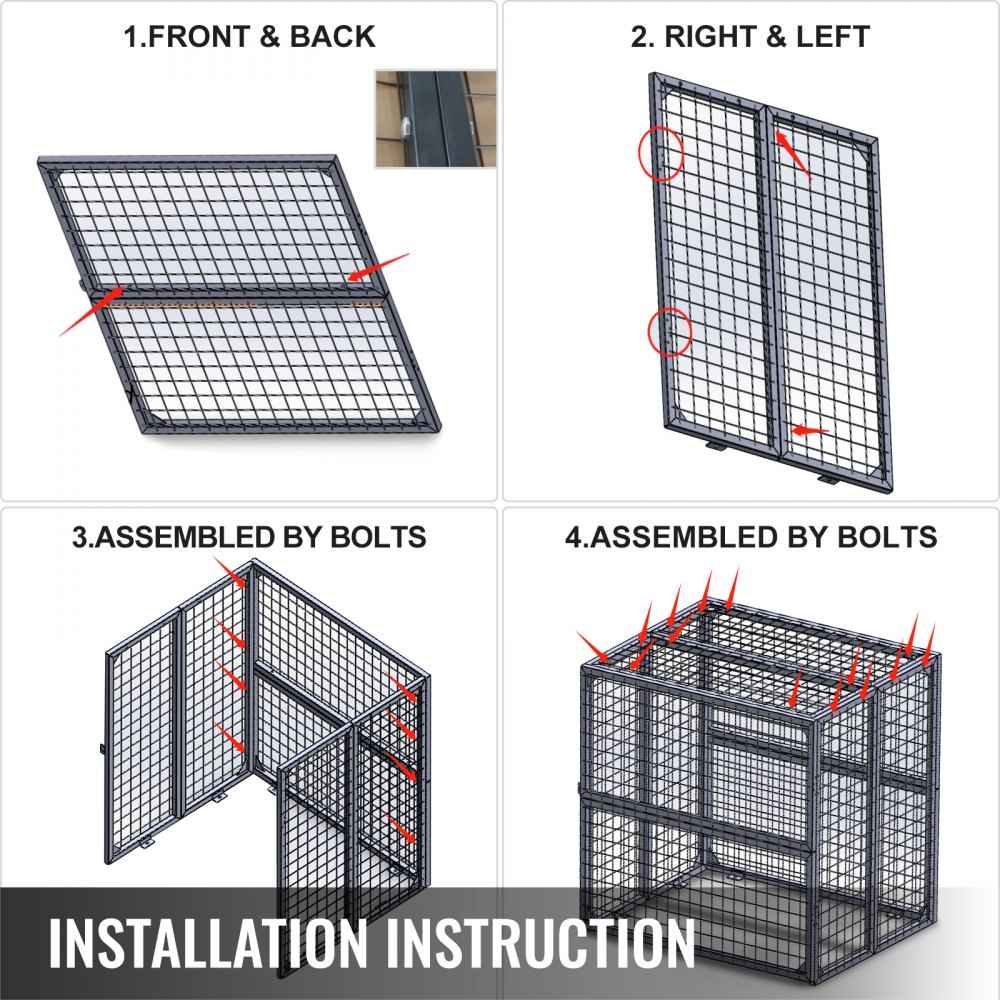 1.FRONT & BACK

2. RIGHT & LEFT

3.ASSEMBLED BY BOLTS

4.ASSEMBLED BY BOLTS

INSTALLATION INSTRUCTION