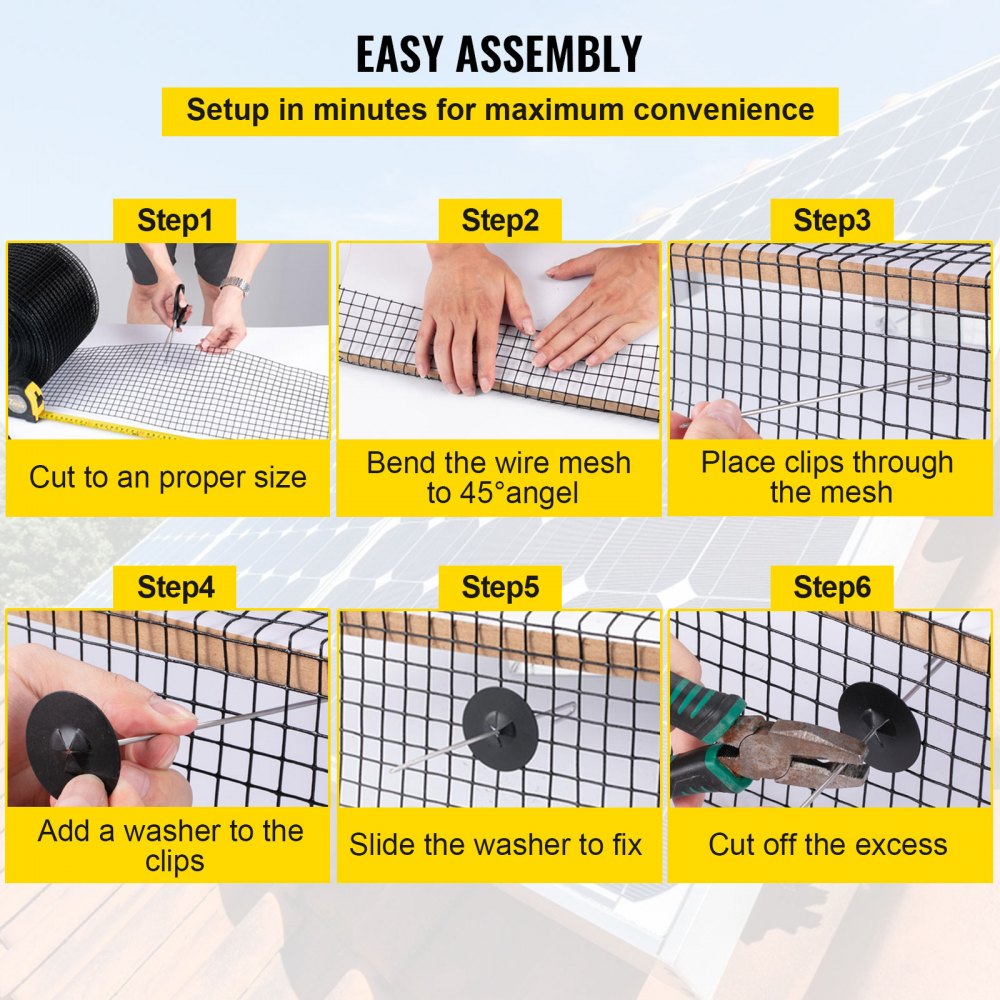 EASY ASSEMBLY

Setup in minutes for maximum convenience

Step1

Cut to an proper size

Step2

Bend the wire mesh to 45°angel

Step3

Place clips through the mesh

Step4

Add a washer to the clips

Step5

Slide the washer to fix

Step6

Cut off the excess