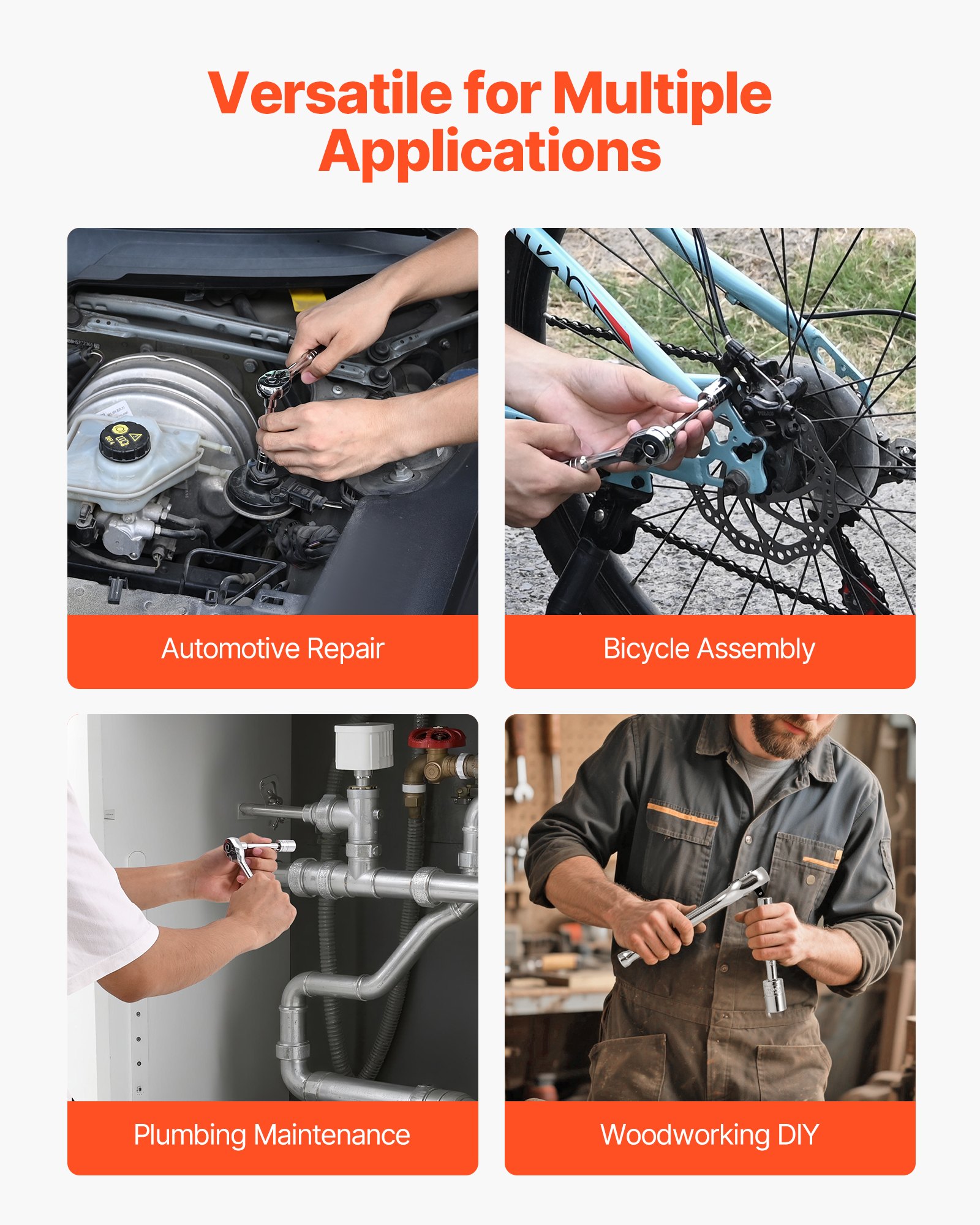 Versatile for Multiple Applications

Automotive Repair

Bicycle Assembly

Plumbing Maintenance

Woodworking DIY