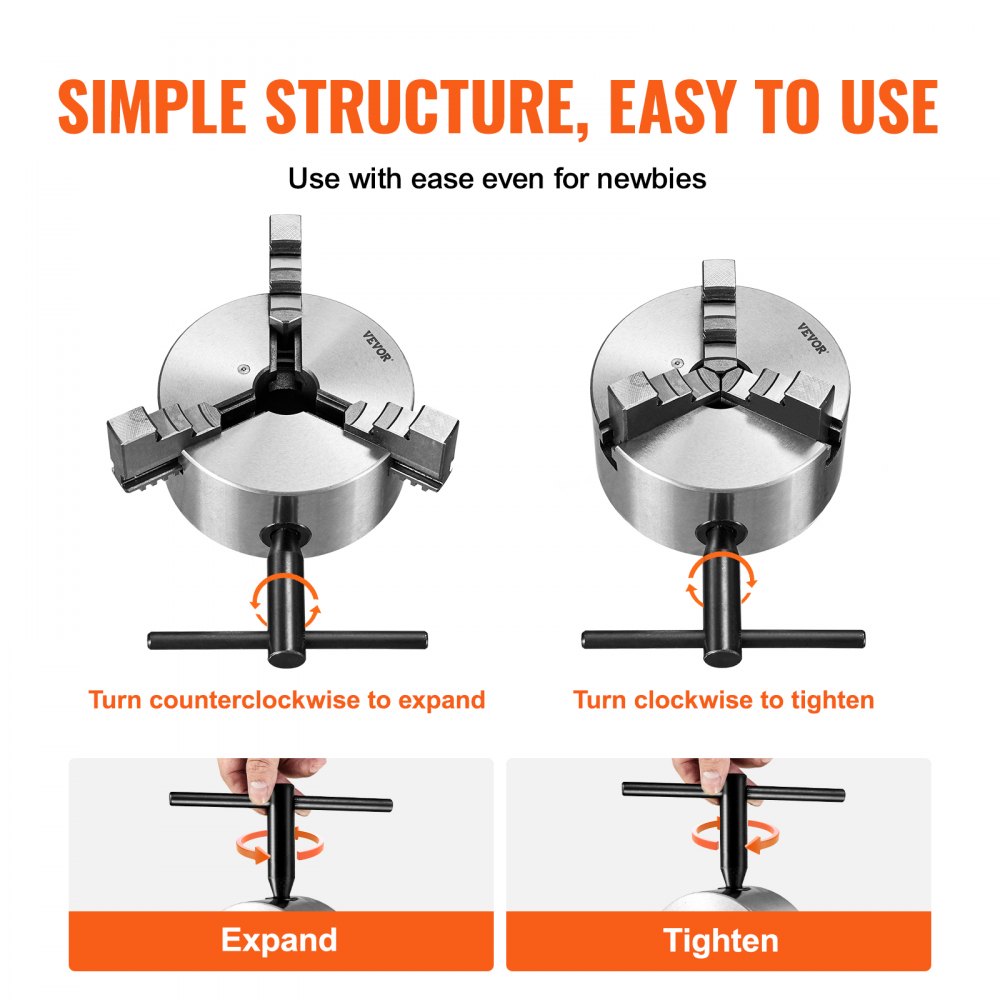 SIMPLE STRUCTURE, EASY TO USE

Use with ease even for newbies

VEVOR

VEVOR

Turn counterclockwise to expand

Turn clockwise to tighten

Expand

Tighten