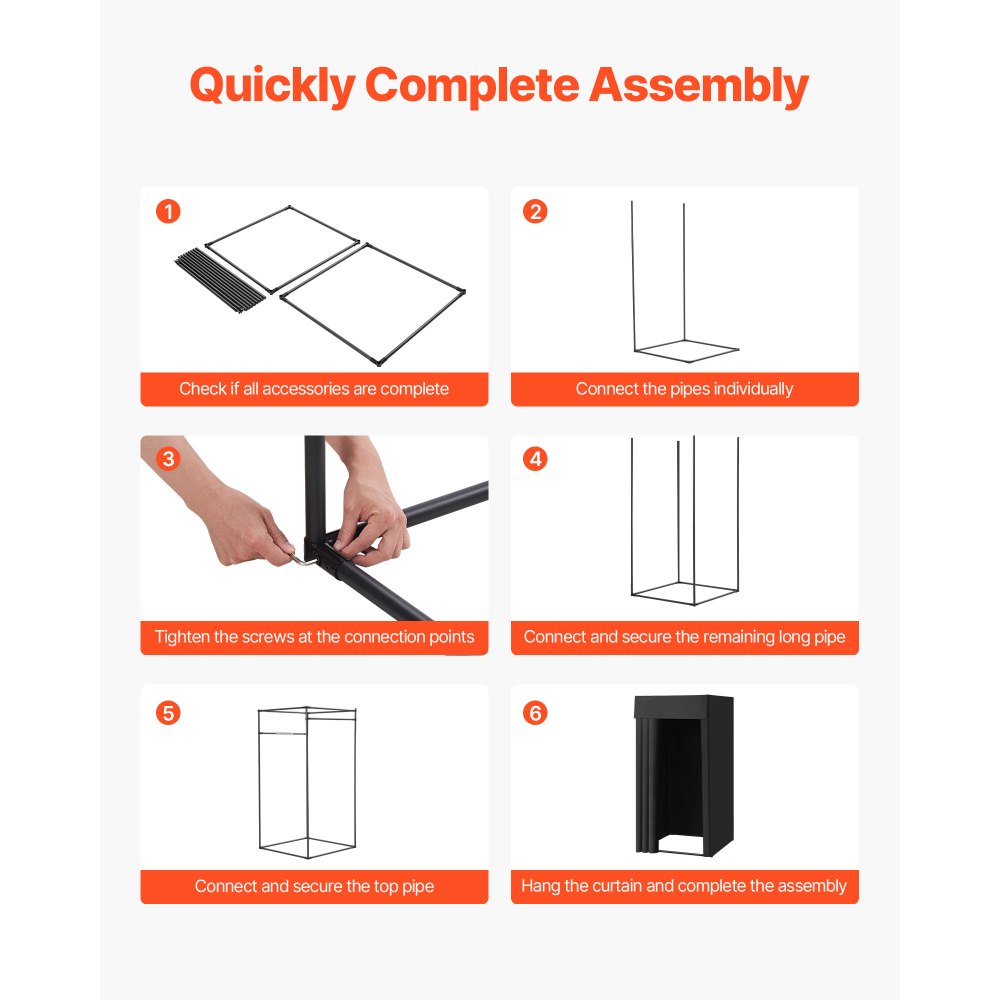 Quickly Complete Assembly

1
Check if all accessories are complete

2
Connect the pipes individually

3
Tighten the screws at the connection points

4
Connect and secure the remaining long pipe

5
Connect and secure the top pipe

6
Hang the curtain and complete the assembly