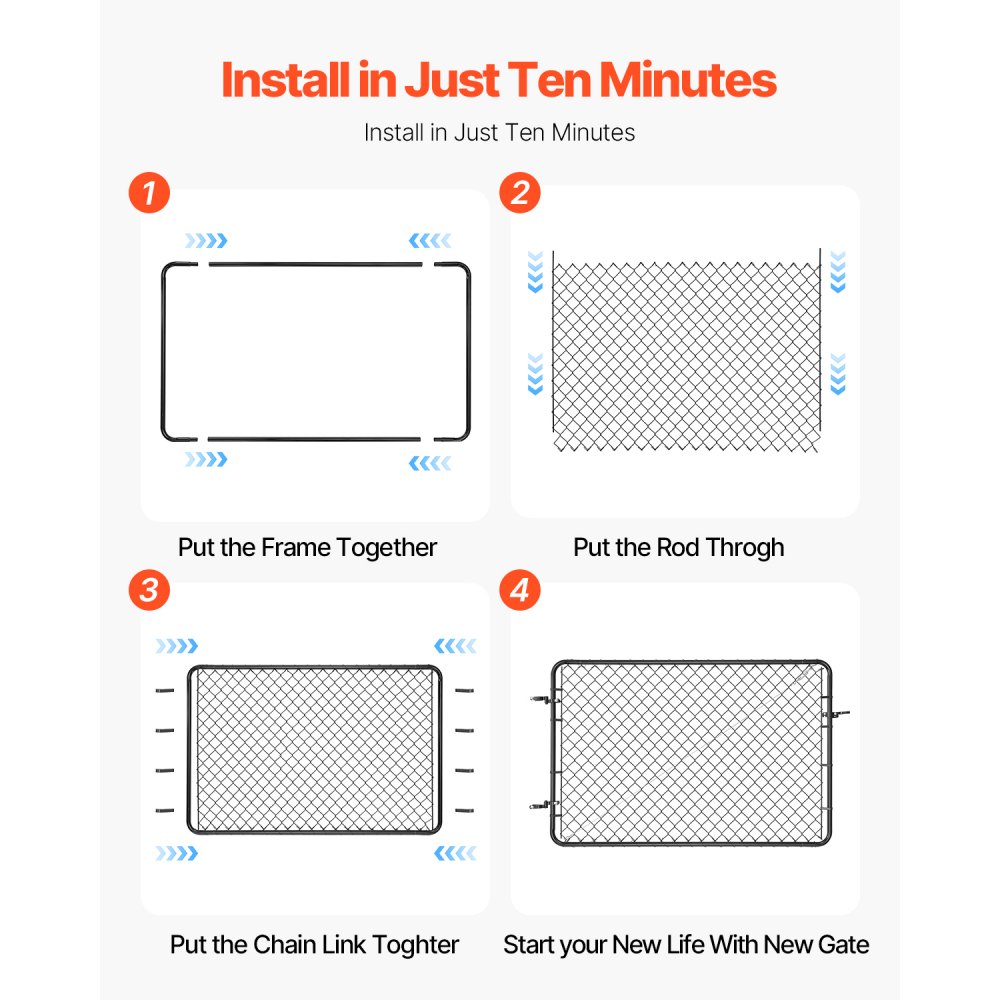 Install in Just Ten Minutes

Install in Just Ten Minutes

1

Put the Frame Together

2

Put the Rod Throgh

3

Put the Chain Link Toghter

4

Start your New Life With New Gate