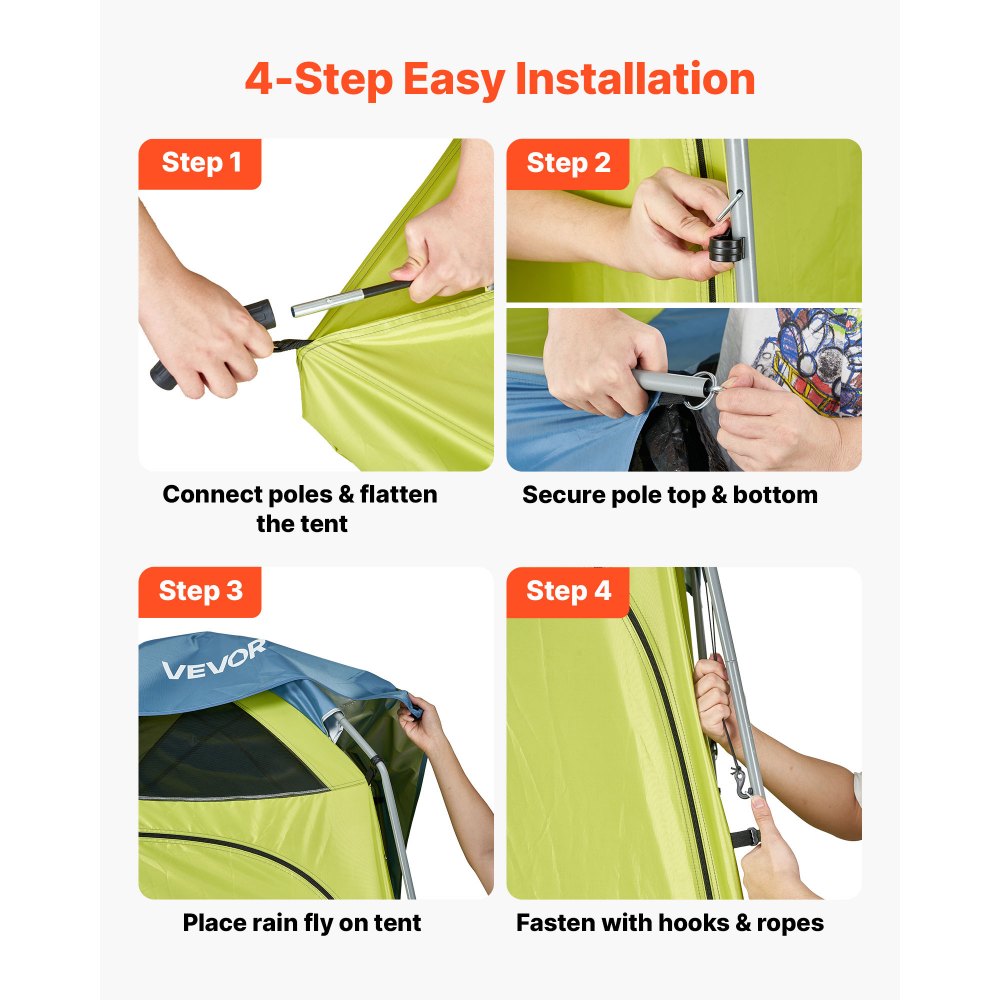 4-Step Easy Installation

Step 1

Connect poles & flatten the tent

Step 2

Secure pole top & bottom

Step 3

VEVOR

Place rain fly on tent

Step 4

Fasten with hooks & ropes