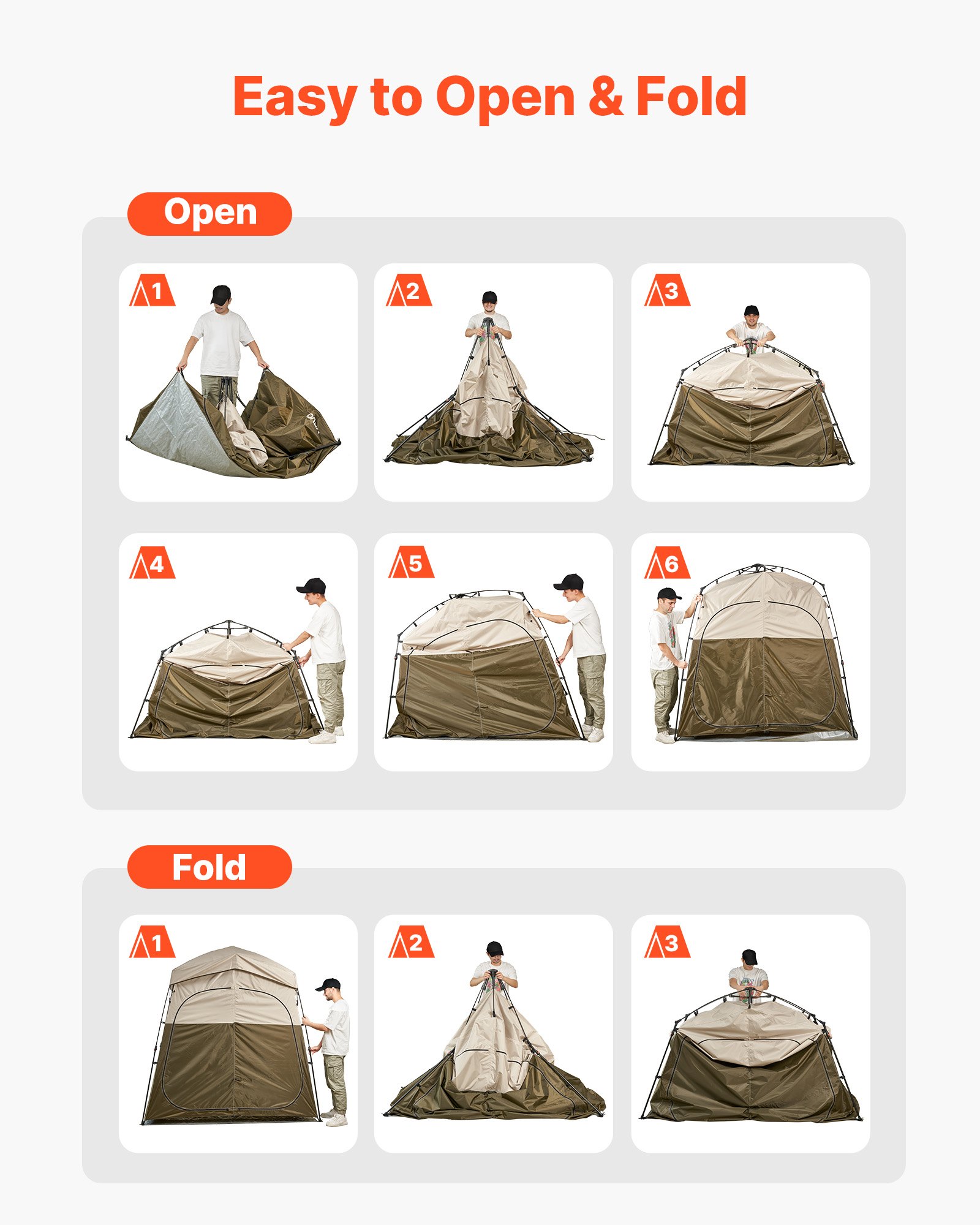 Easy to Open & Fold

Open

1

2

3

4

5

6

Fold

1

2

3