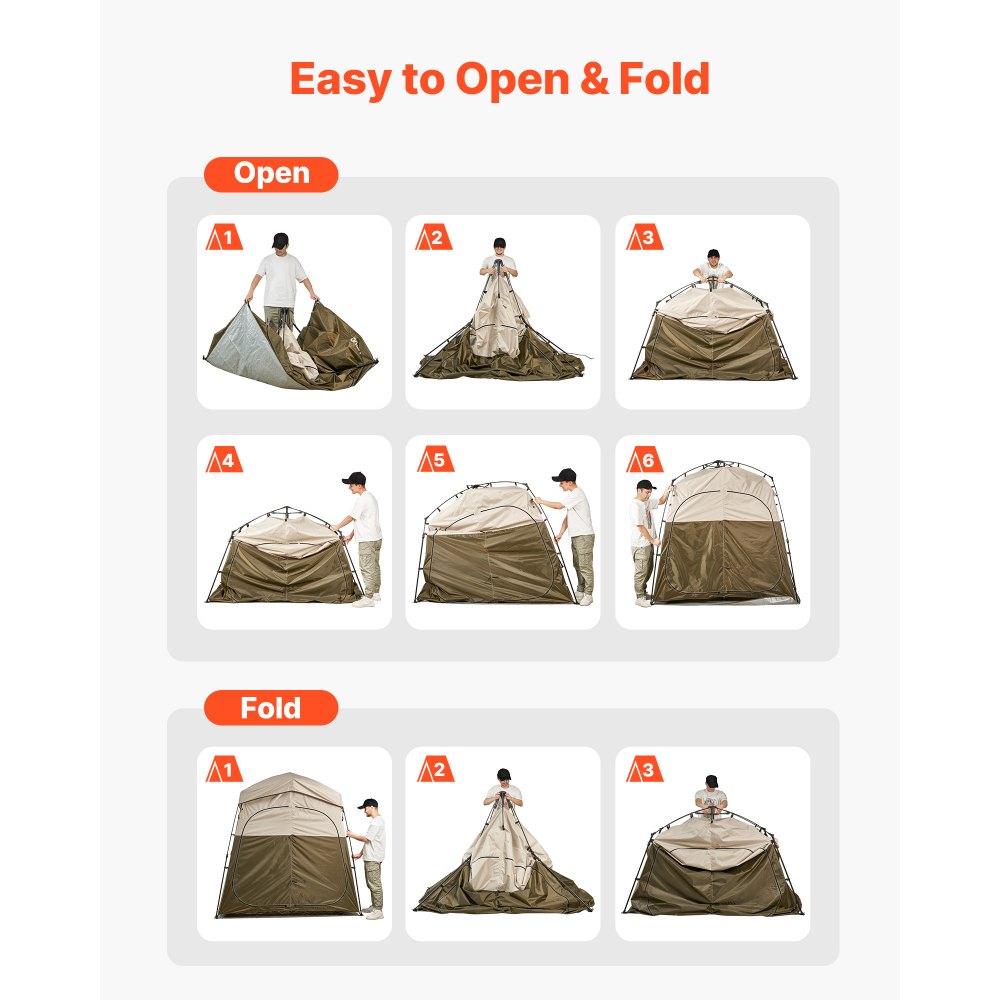 Easy to Open & Fold

Open

1

2

3

4

5

6

Fold

1

2

3