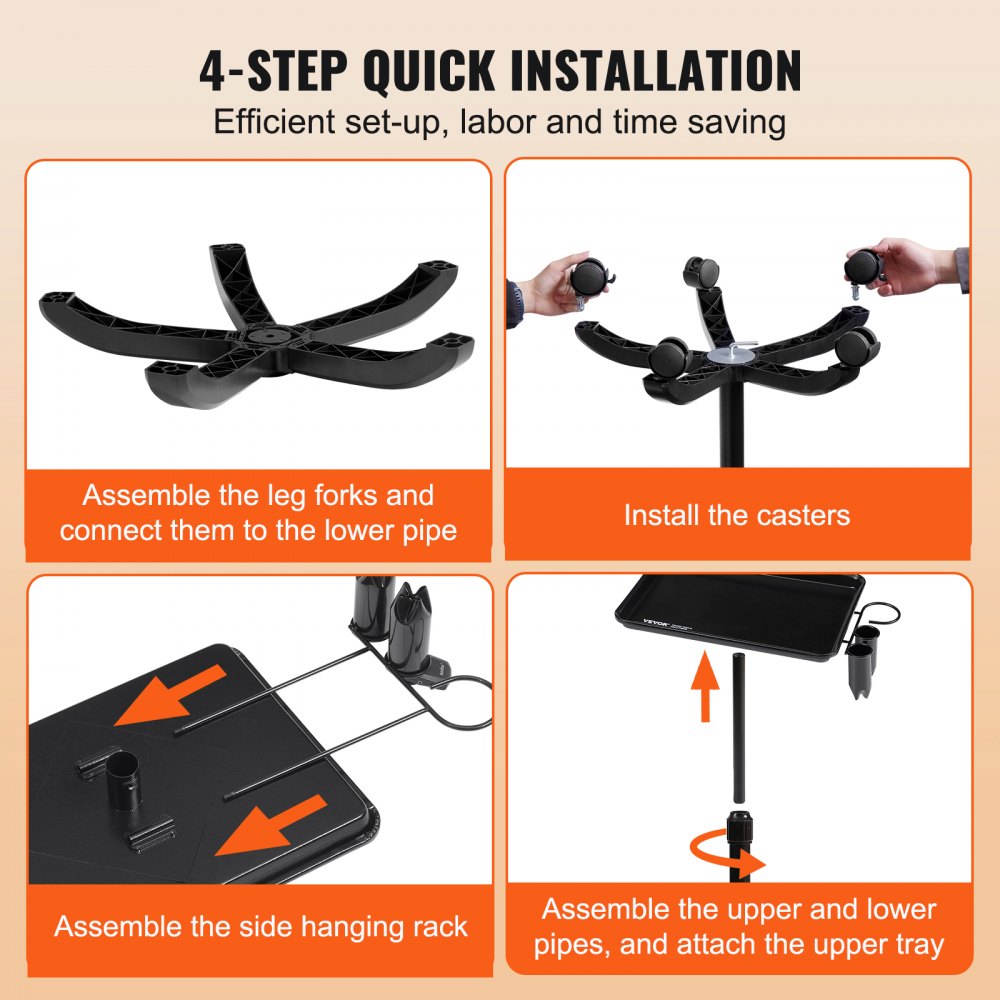 4-STEP QUICK INSTALLATION

Efficient set-up, labor and time saving

Assemble the leg forks and connect them to the lower pipe

Install the casters

Assemble the side hanging rack

VEVOR

Assemble the upper and lower pipes, and attach the upper tray