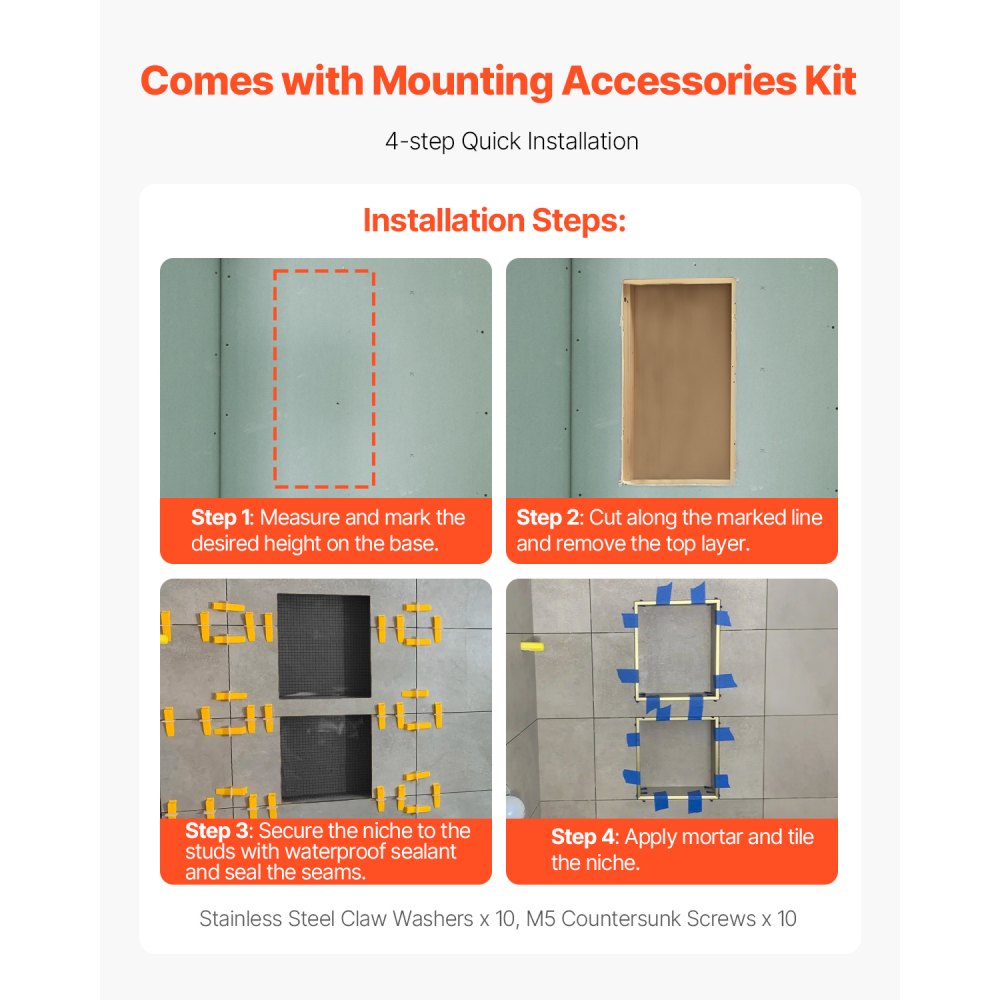 Comes with Mounting Accessories Kit

4-step Quick Installation

Installation Steps:

Step 1: Measure and mark the desired height on the base.

Step 2: Cut along the marked line and remove the top layer.

Step 3: Secure the niche to the studs with waterproof sealant and seal the seams.

Step 4: Apply mortar and tile the niche.

Stainless Steel Claw Washers x 10, M5 Countersunk Screws x 10