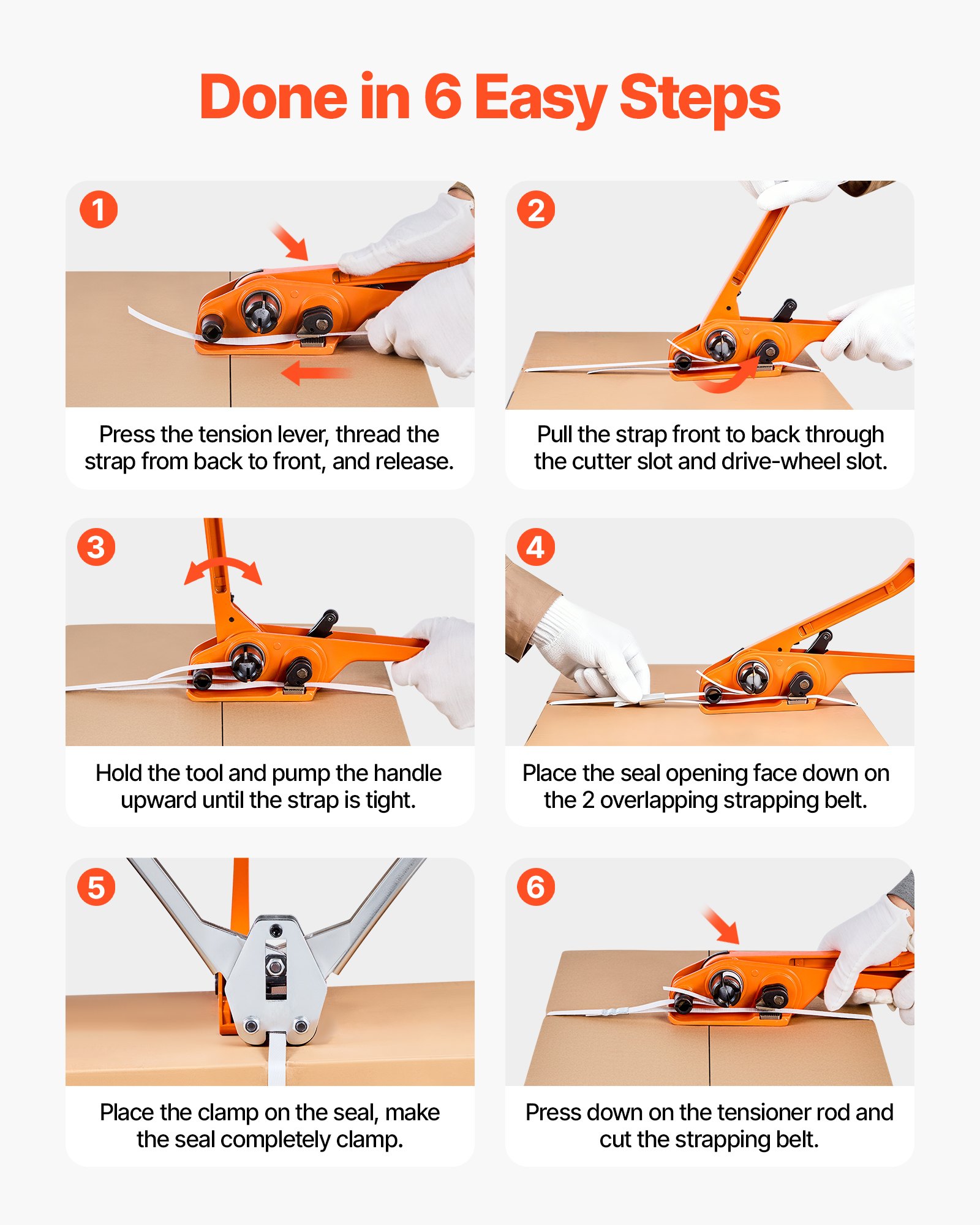 Done in 6 Easy Steps

1

Press the tension lever, thread the strap from back to front, and release.

2

Pull the strap front to back through the cutter slot and drive-wheel slot.

3

Hold the tool and pump the handle upward until the strap is tight.

4

Place the seal opening face down on the 2 overlapping strapping belt.

5

Place the clamp on the seal, make the seal completely clamp.

6

Press down on the tensioner rod and cut the strapping belt.