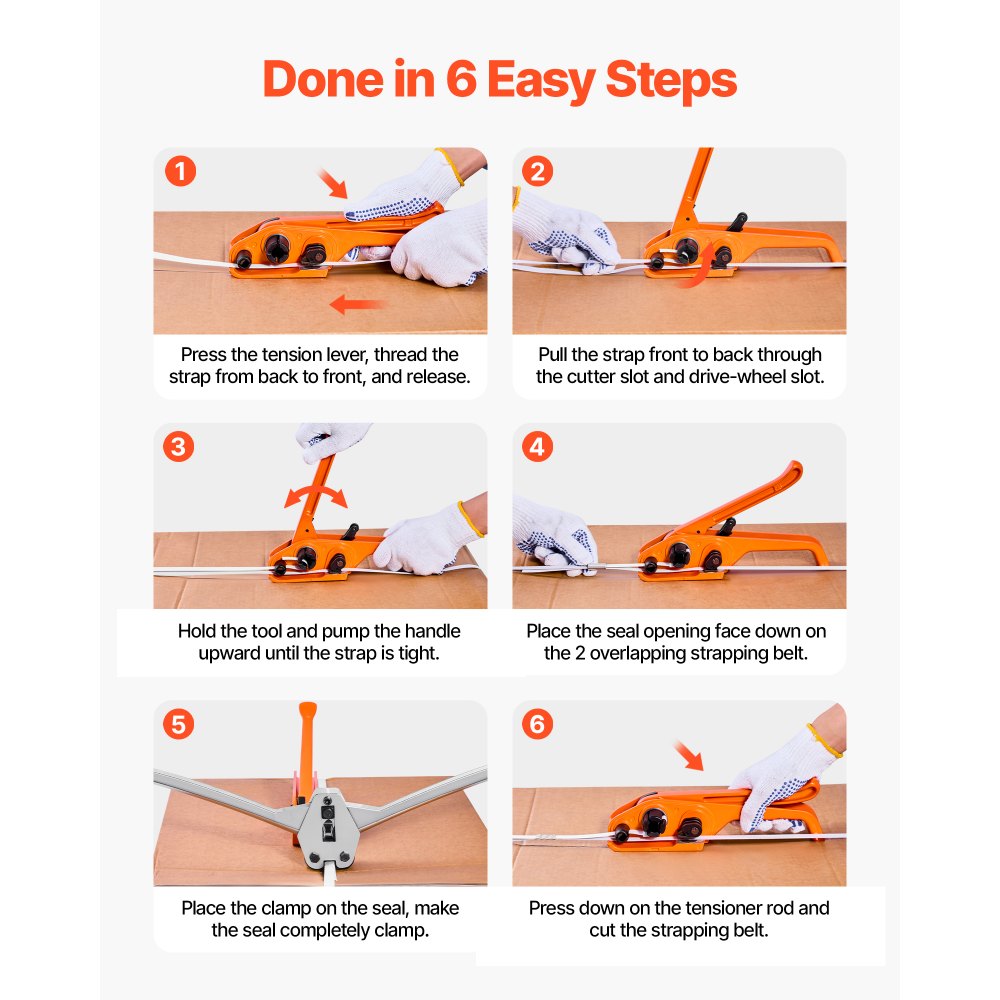 Done in 6 Easy Steps

1

Press the tension lever, thread the strap from back to front, and release.

2

Pull the strap front to back through the cutter slot and drive-wheel slot.

3

Hold the tool and pump the handle upward until the strap is tight.

4

Place the seal opening face down on the 2 overlapping strapping belt.

5

Place the clamp on the seal, make the seal completely clamp.

6

Press down on the tensioner rod and cut the strapping belt.