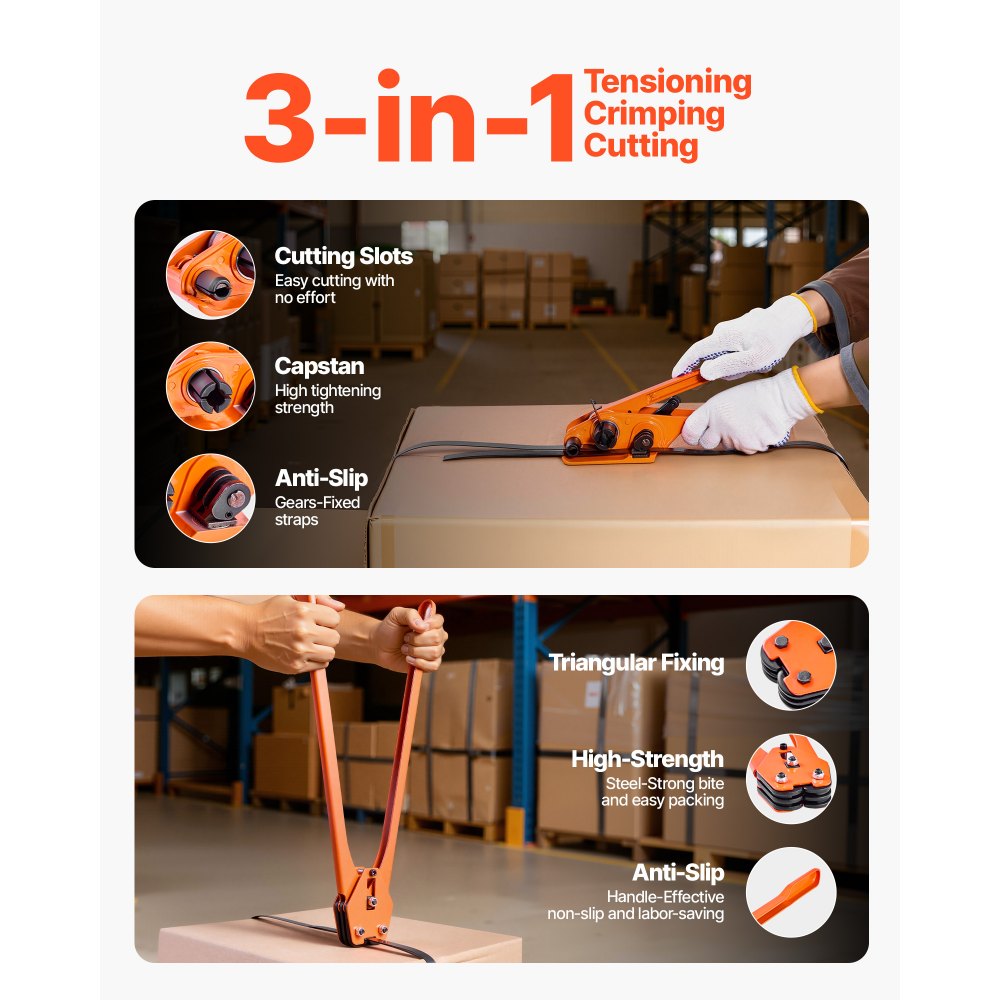 3-in-1 Tensioning Crimping Cutting

Cutting Slots
Easy cutting with no effort

Capstan
High tightening strength

Anti-Slip
Gears-Fixed straps

Triangular Fixing

High-Strength
Steel-Strong bite and easy packing

Anti-Slip
Handle-Effective non-slip and labor-saving