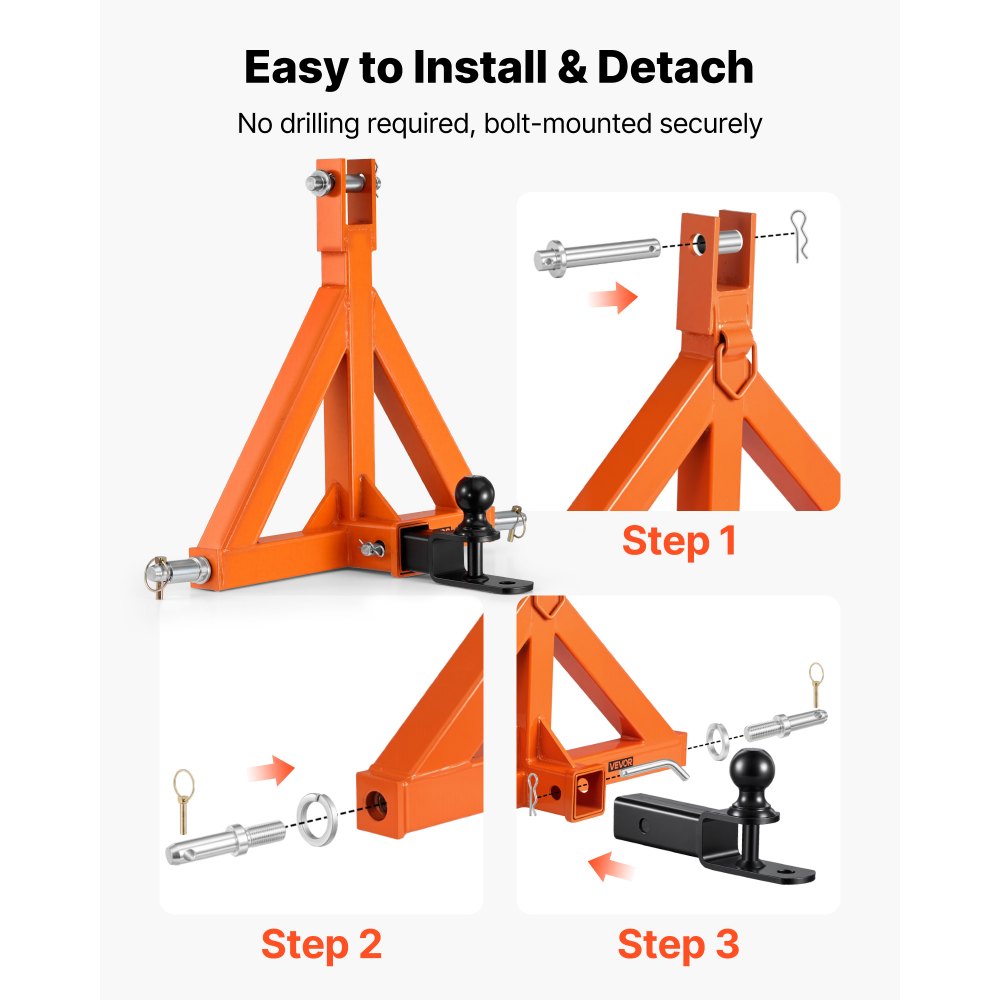 Easy to Install & Detach

No drilling required, bolt-mounted securely

Step 1

VEVOR

Step 2

Step 3