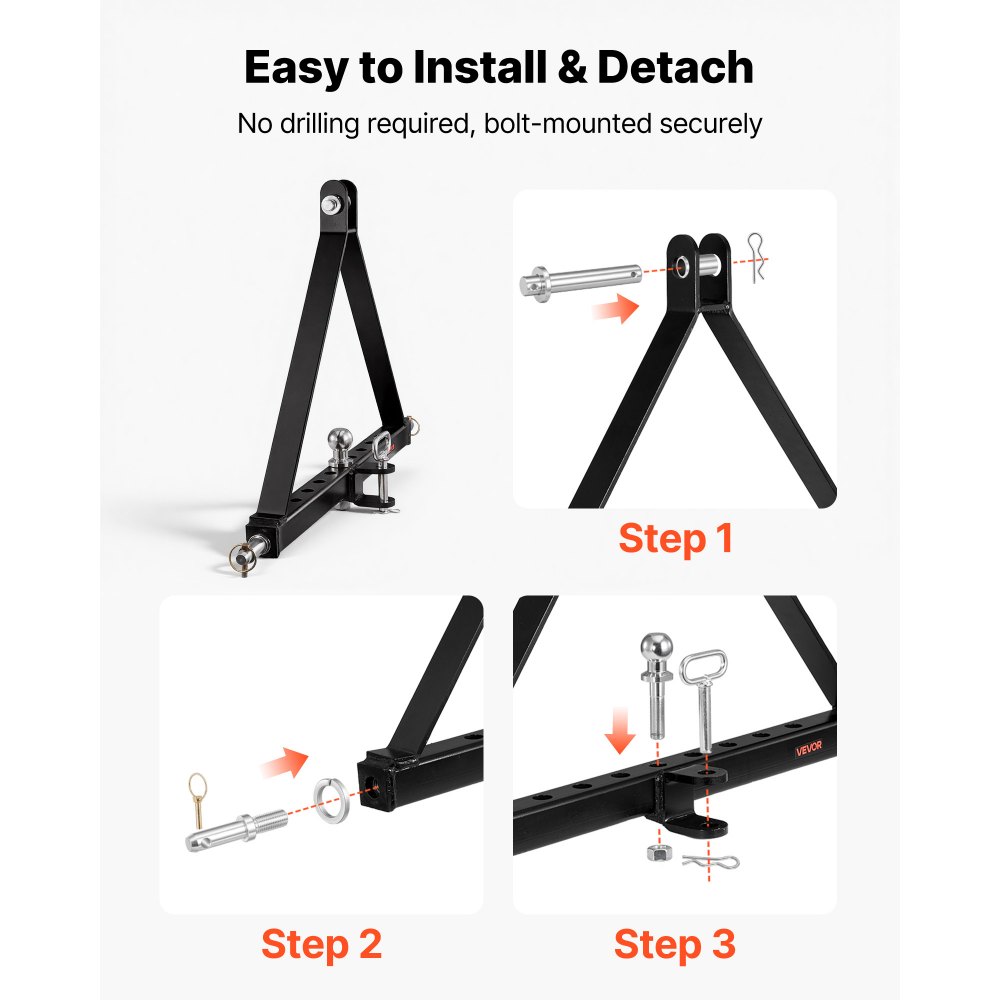 Easy to Install & Detach

No drilling required, bolt-mounted securely

Step 1

Step 2

VEVOR

Step 3