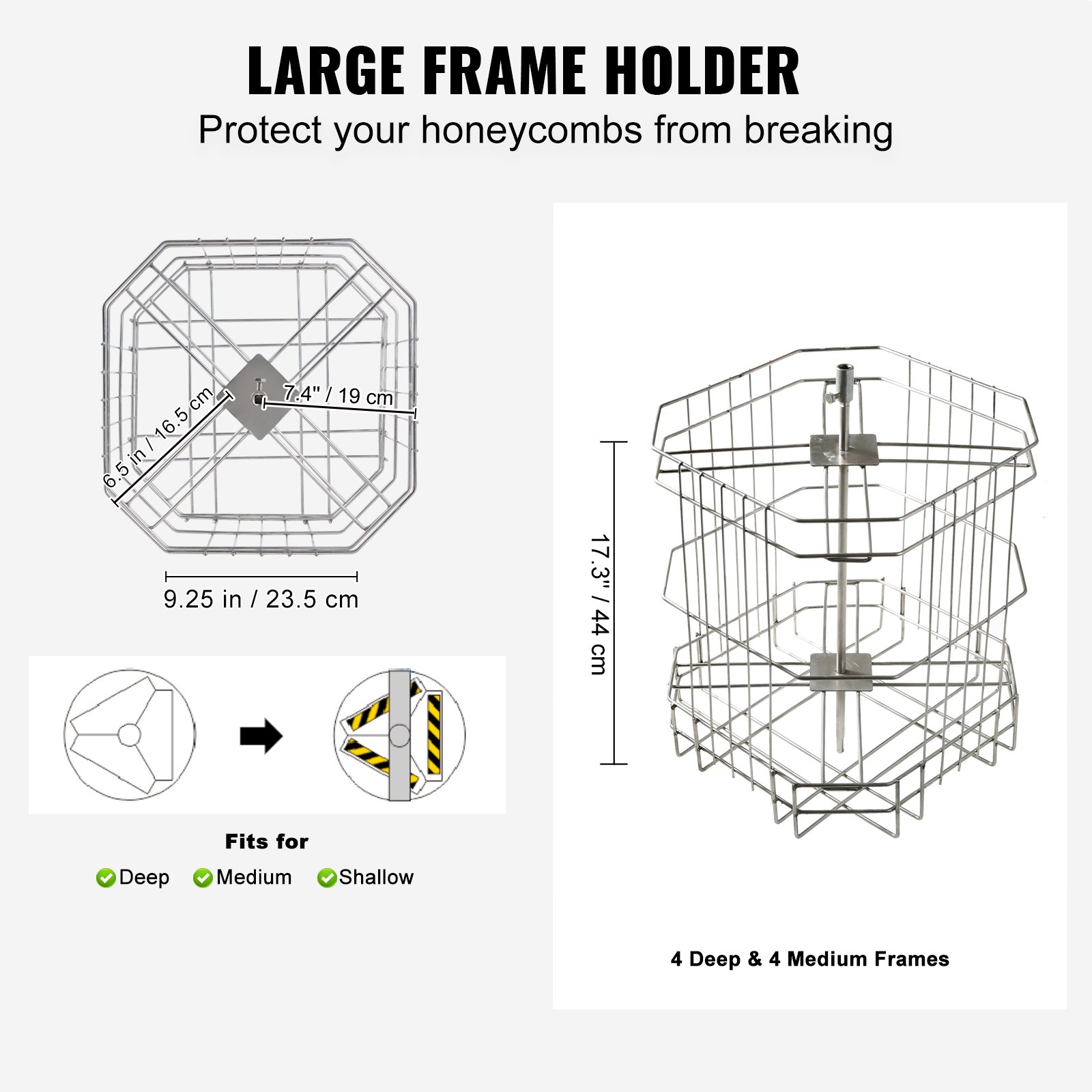 LARGE FRAME HOLDER

Protect your honeycombs from breaking

6.5 in / 16.5 cm

7.4" / 19 cm

9.25 in / 23.5 cm

Fits for

Deep Medium Shallow

17.3" / 44 cm

4 Deep & 4 Medium Frames