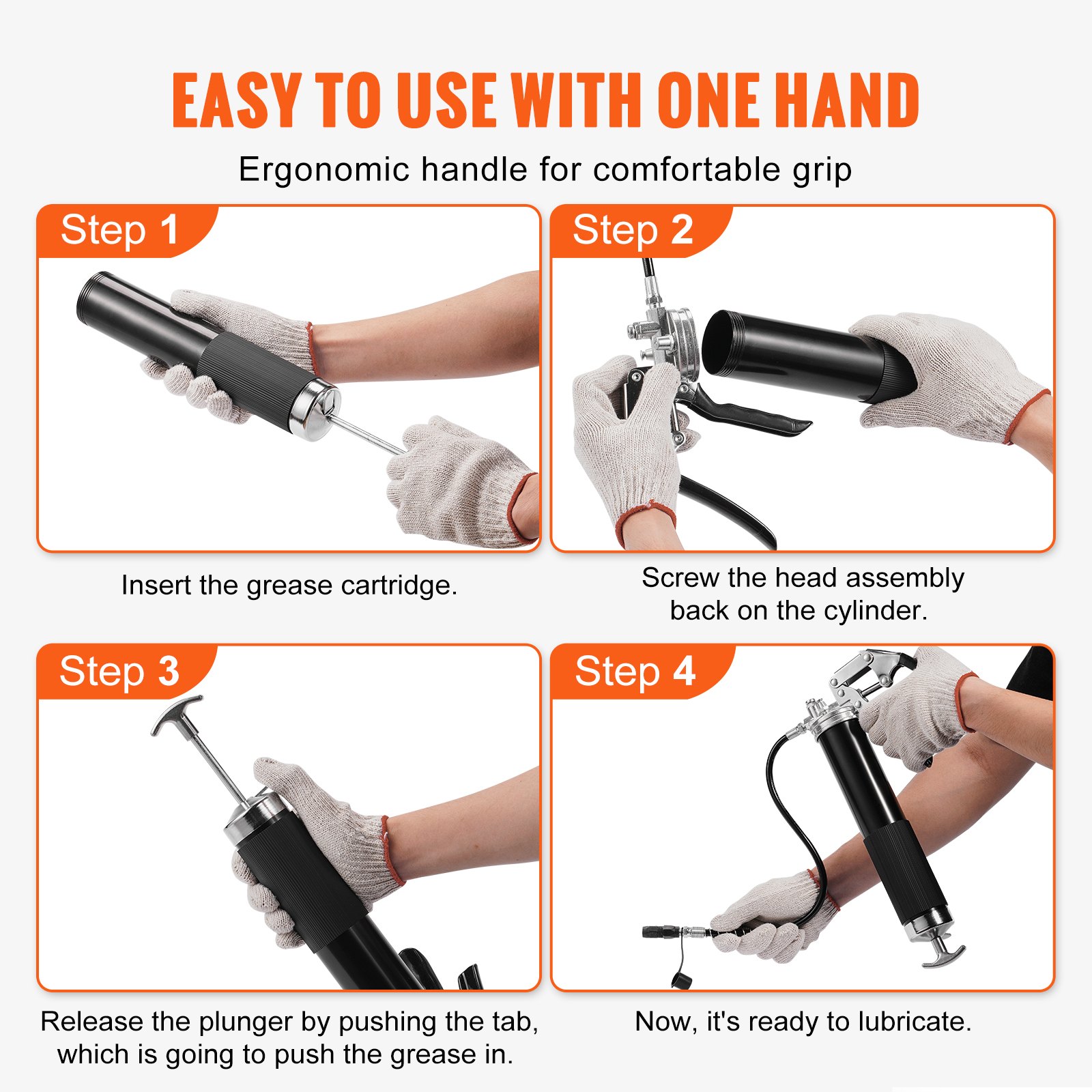 EASY TO USE WITH ONE HAND

Ergonomic handle for comfortable grip

Step 1

Insert the grease cartridge.

Step 2

Screw the head assembly back on the cylinder.

Step 3

Release the plunger by pushing the tab, which is going to push the grease in.

Step 4

Now, it's ready to lubricate.