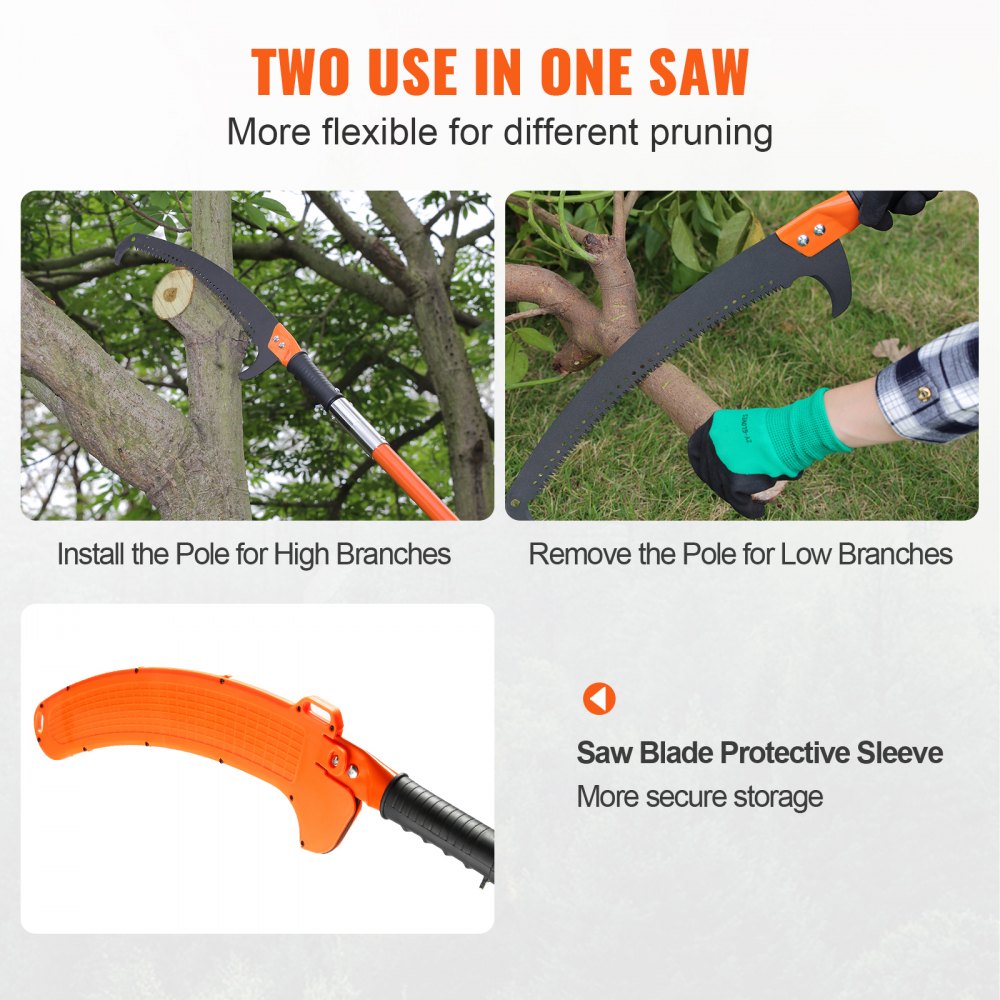 TWO USE IN ONE SAW
More flexible for different pruning

Install the Pole for High Branches

Remove the Pole for Low Branches

Saw Blade Protective Sleeve
More secure storage